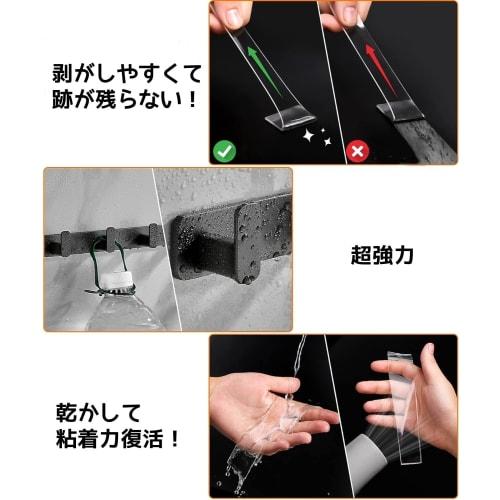 剥がしやすくて
跡が残らない！

超強力

乾かして
粘着力復活！