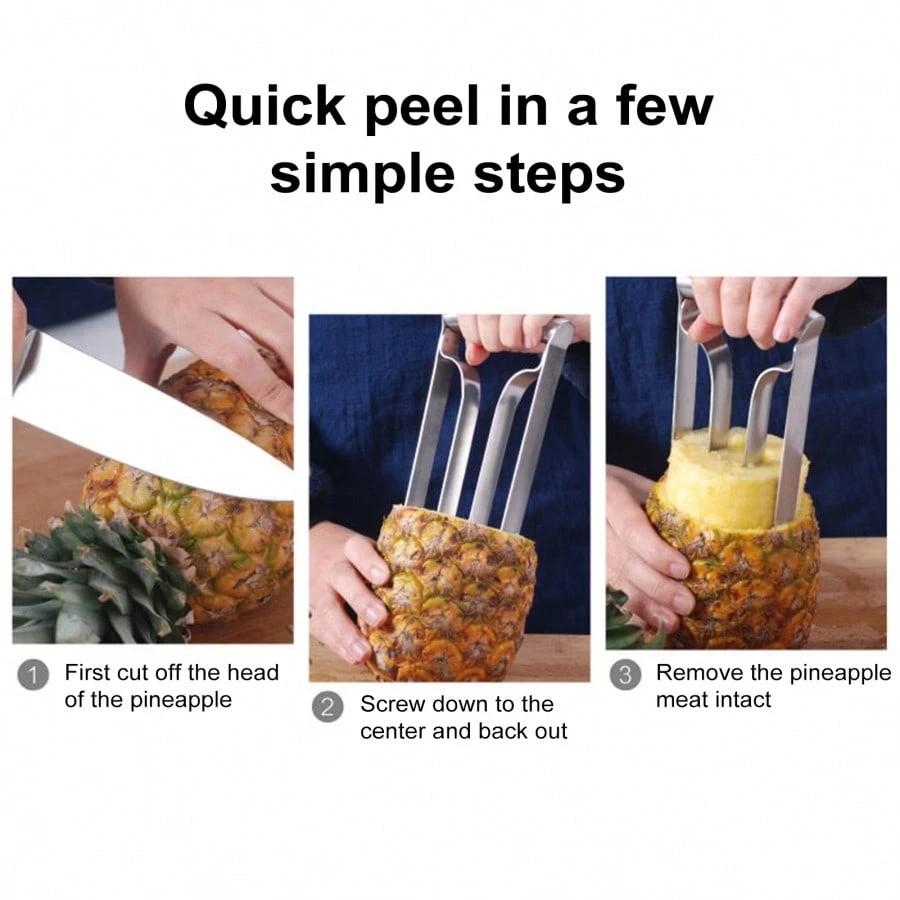 Quick peel in a few simple steps

1 First cut off the head of the pineapple

2 Screw down to the center and back out

3 Remove the pineapple meat intact