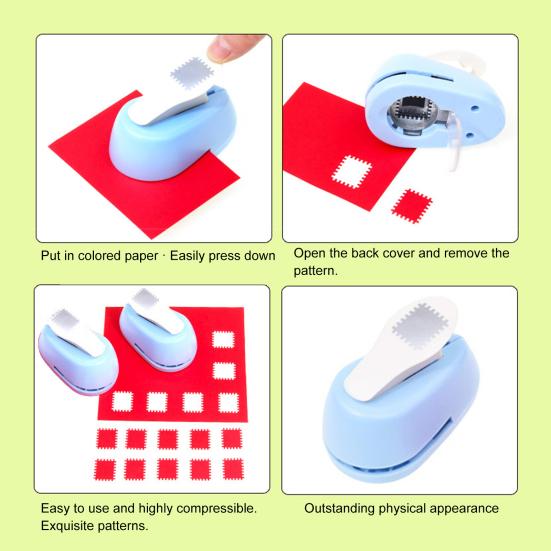 Put in colored paper · Easily press down

Open the back cover and remove the pattern.

Easy to use and highly compressible. Exquisite patterns.

Outstanding physical appearance