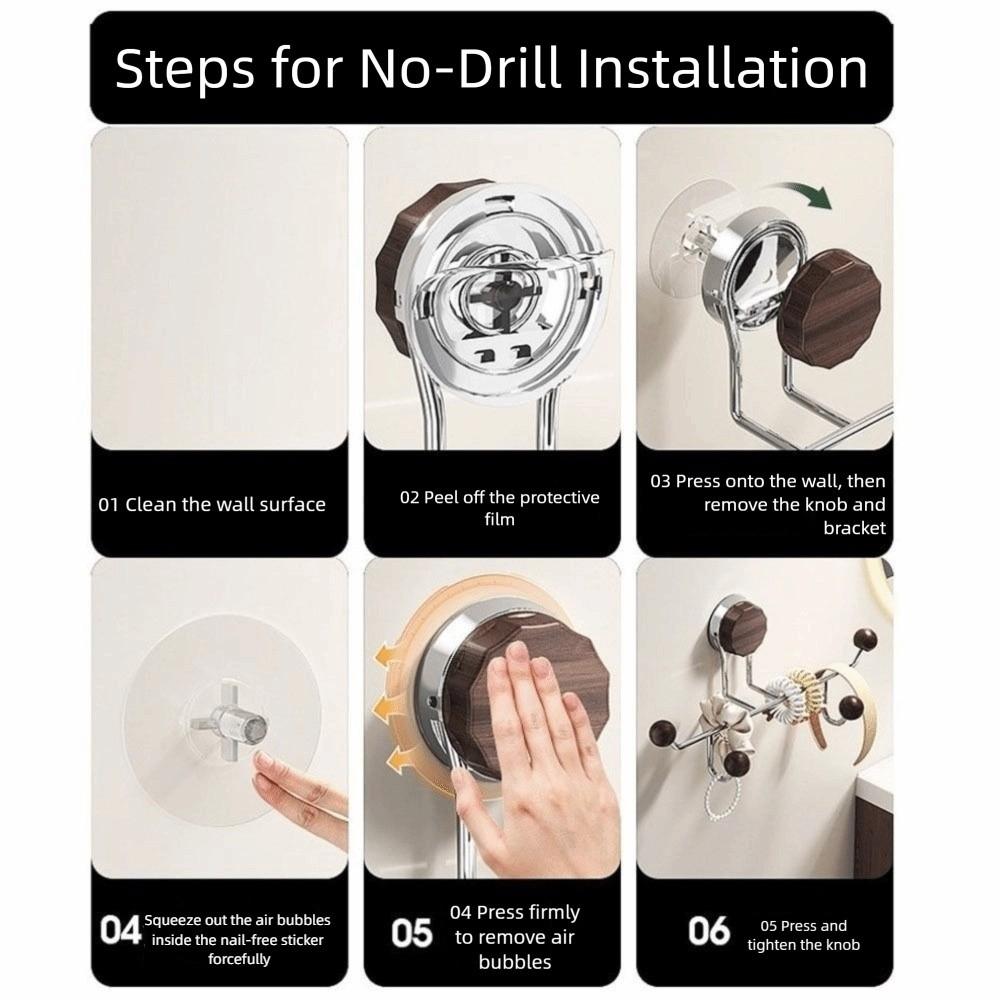 Steps for No-Drill Installation

01 Clean the wall surface

02 Peel off the protective film

03 Press onto the wall, then remove the knob and bracket

04 Squeeze out the air bubbles inside the nail-free sticker forcefully

05 04 Press firmly to remove air bubbles

06 05 Press and tighten the knob