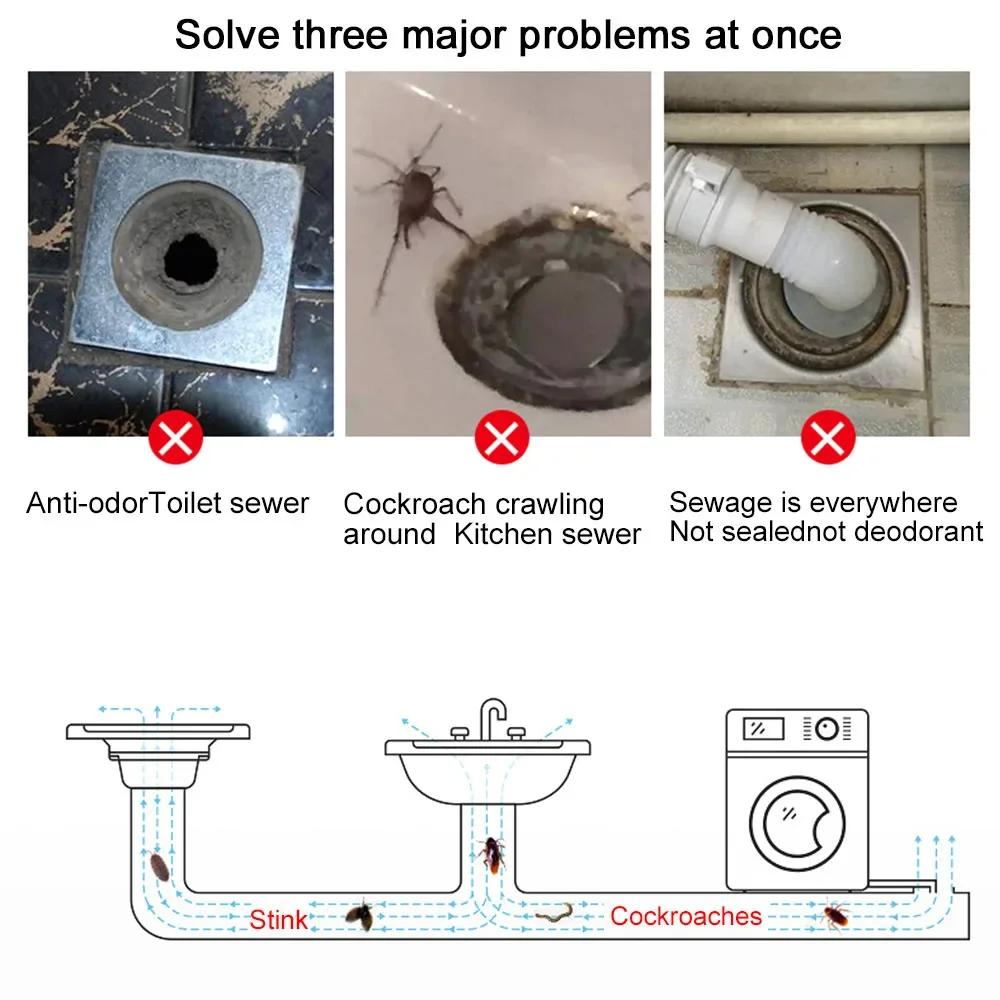 Solve three major problems at once

Anti-odorToilet sewer

Cockroach crawling around Kitchen sewer

Sewage is everywhere Not sealednot deodorant

Stink

Cockroaches