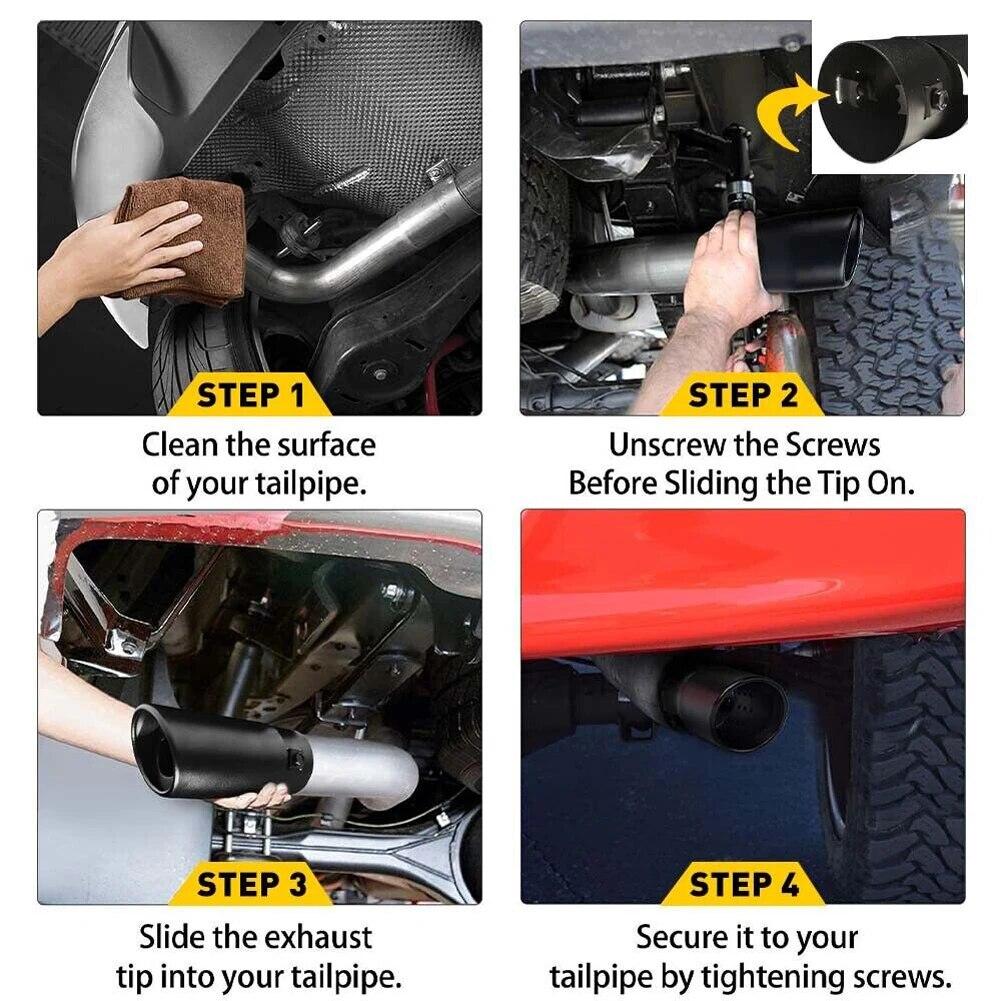 STEP 1

Clean the surface of your tailpipe.

STEP 2

Unscrew the Screws Before Sliding the Tip On.

STEP 3

Slide the exhaust tip into your tailpipe.

STEP 4

Secure it to your tailpipe by tightening screws.