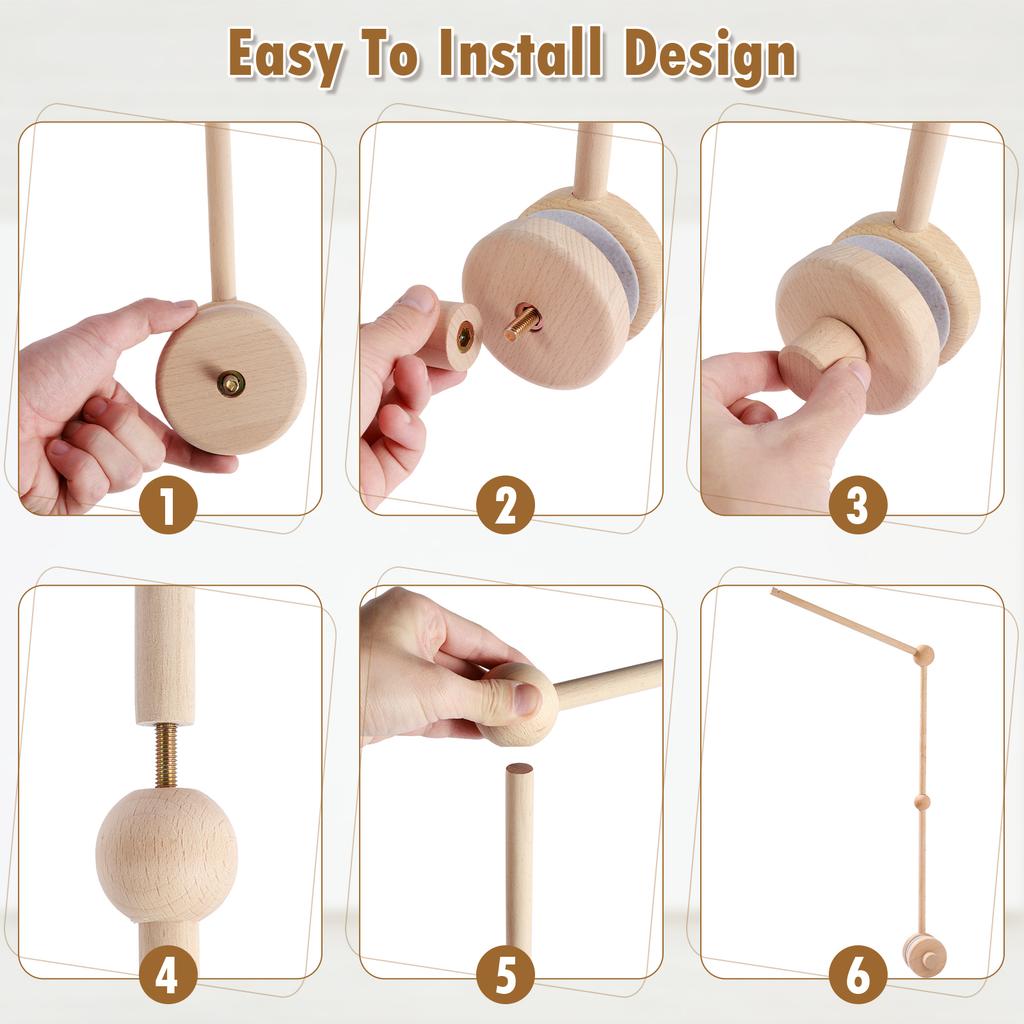 Easy To Install Design

1

2

3

4

5

6