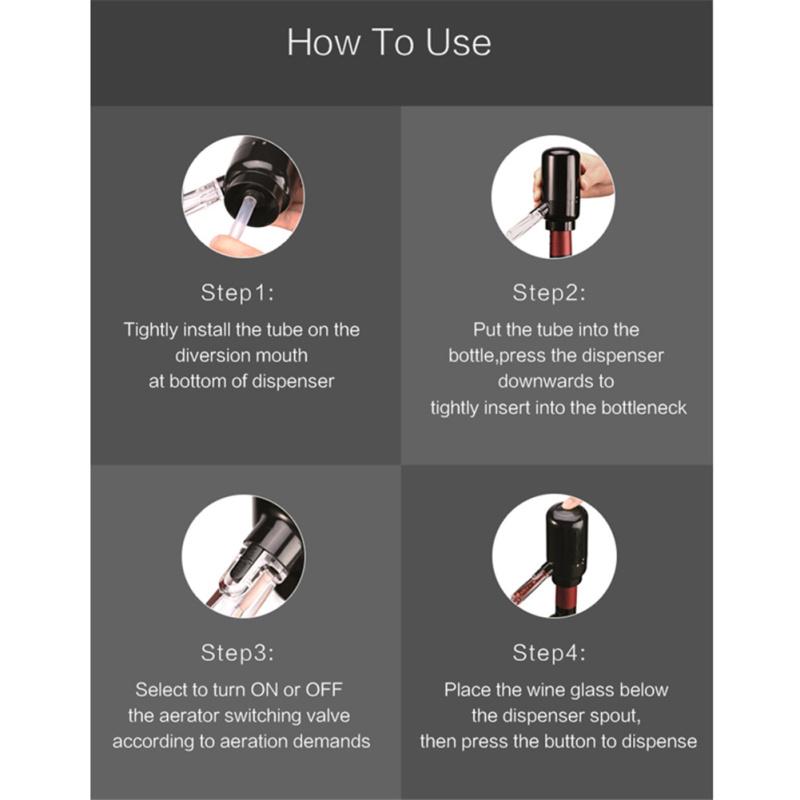 How To Use

Step1:
Tightly install the tube on the diversion mouth at bottom of dispenser

Step2:
Put the tube into the bottle,press the dispenser downwards to tightly insert into the bottleneck

Step3:
Select to turn ON or OFF the aerator switching valve according to aeration demands

Step4:
Place the wine glass below the dispenser spout, then press the button to dispense