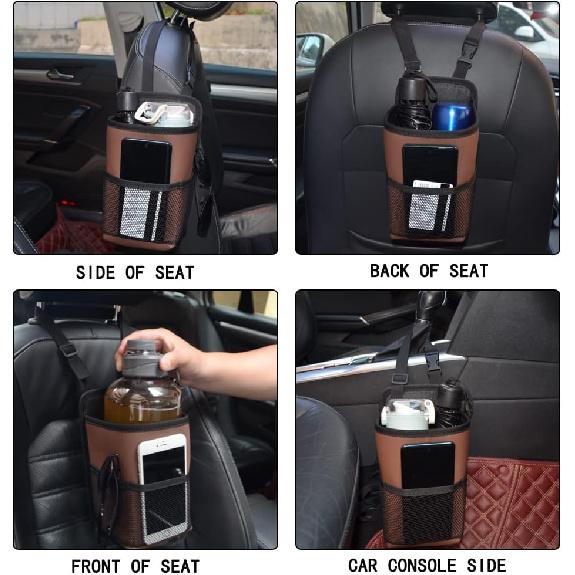 SIDE OF SEAT

BACK OF SEAT

FRONT OF SEAT

CAR CONSOLE SIDE