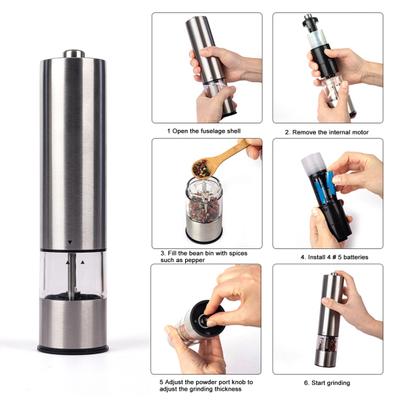 1 Open the fuselage shell

2. Remove the internal motor

3. Fill the bean bin with spices such as pepper

4. Install 4 # 5 batteries

5 Adjust the powder port knob to adjust the grinding thickness

6. Start grinding