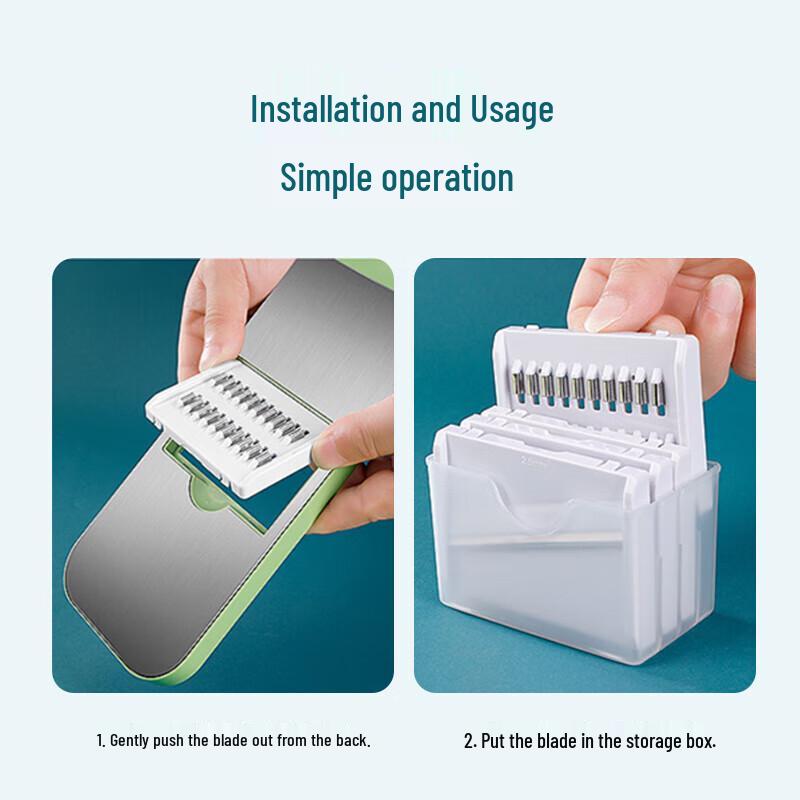 Installation and Usage

Simple operation

1. Gently push the blade out from the back.

2. Put the blade in the storage box.