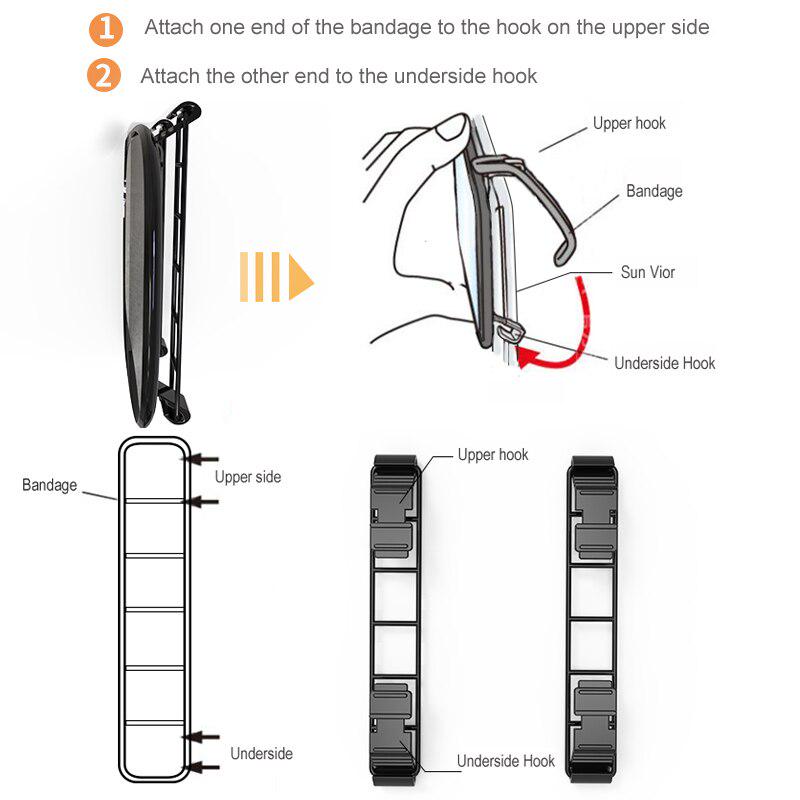 1 Attach one end of the bandage to the hook on the upper side

2 Attach the other end to the underside hook

Upper hook

Bandage

Sun Vior

Underside Hook

Bandage

Upper side

Underside

Upper hook

Underside Hook