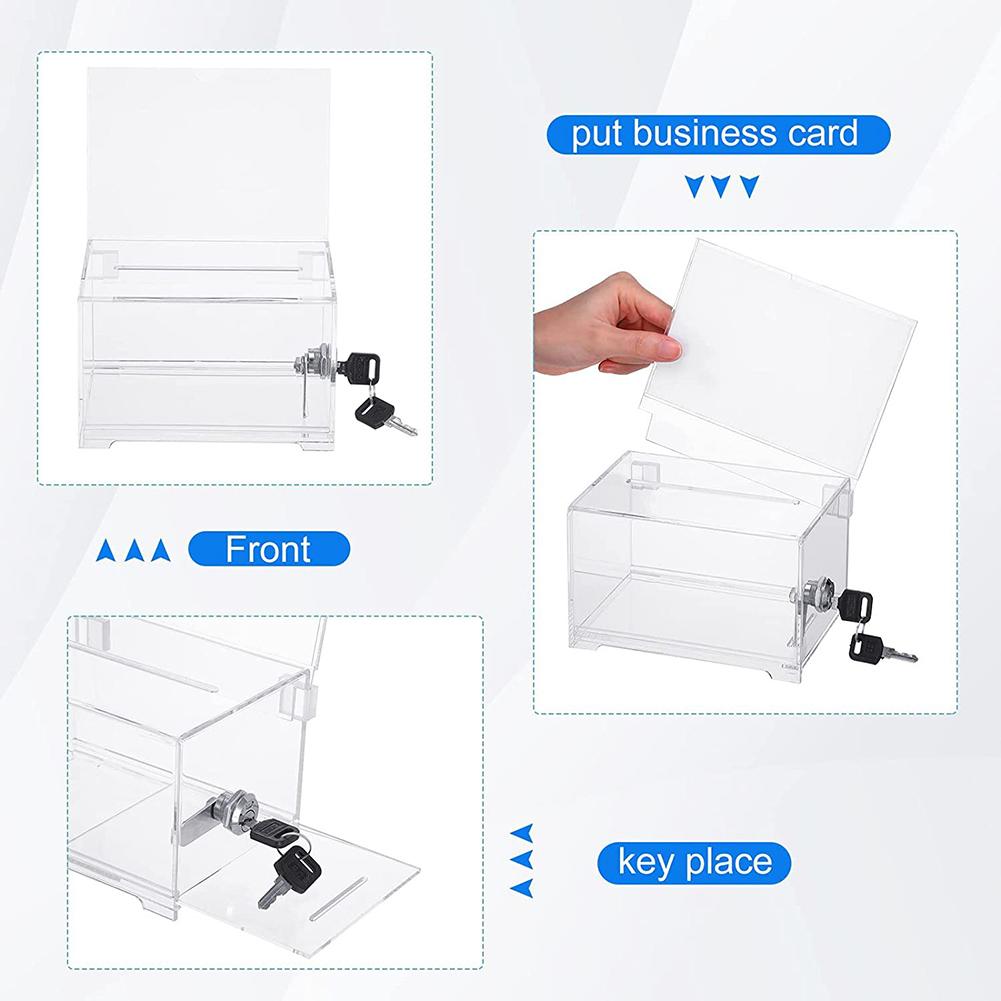 put business card

Front

key place