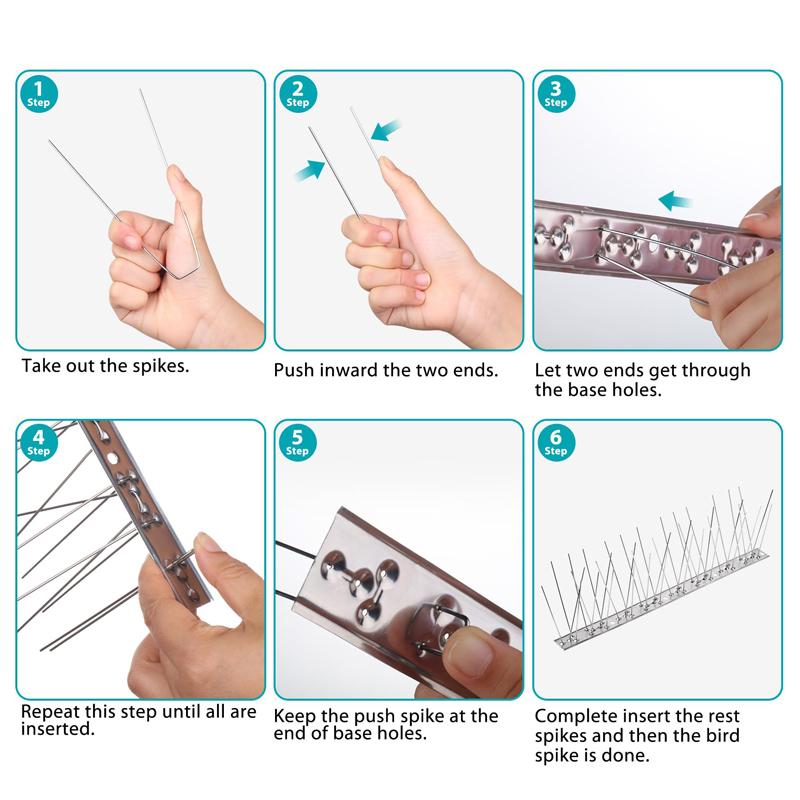 1 Step

Take out the spikes.

2 Step

Push inward the two ends.

3 Step

Let two ends get through the base holes.

4 Step

Repeat this step until all are inserted.

5 Step

Keep the push spike at the end of base holes.

6 Step

Complete insert the rest spikes and then the bird spike is done.