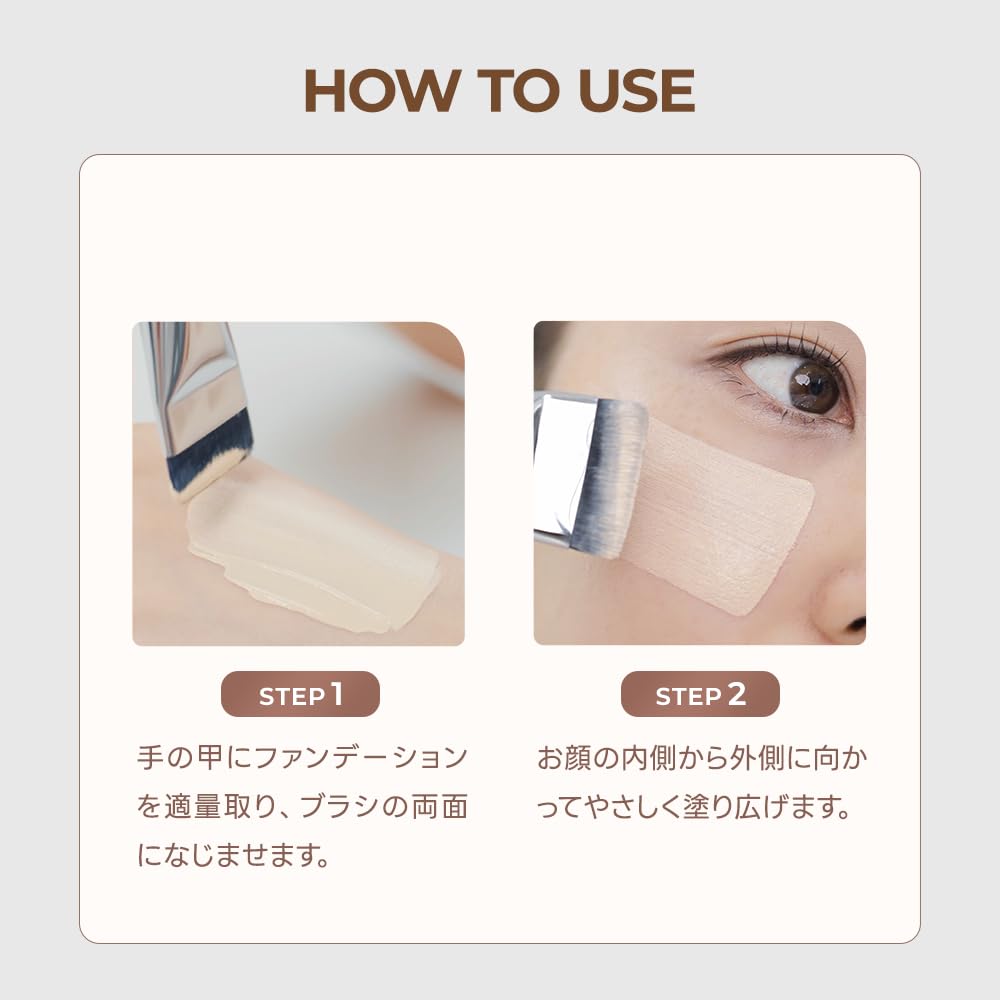 HOW TO USE

STEP 1

手の甲にファンデーションを適量取り、ブラシの両面になじませます。

STEP 2

お顔の内側から外側に向かってやさしく塗り広げます。