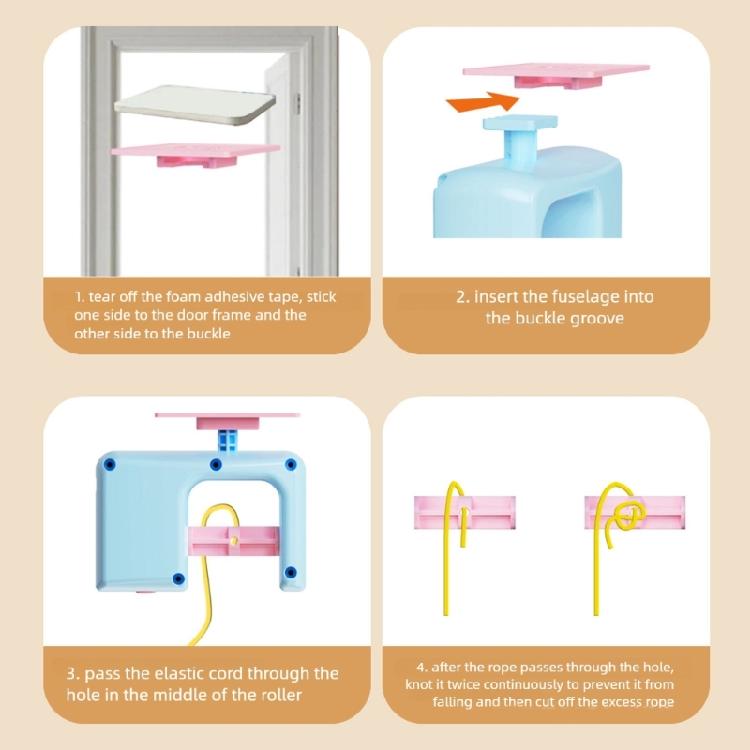 1. tear off the foam adhesive tape, stick one side to the door frame and the other side to the buckle

2. insert the fuselage into the buckle groove

3. pass the elastic cord through the hole in the middle of the roller

4. after the rope passes through the hole, knot it twice continuously to prevent it from falling and then cut off the excess rope