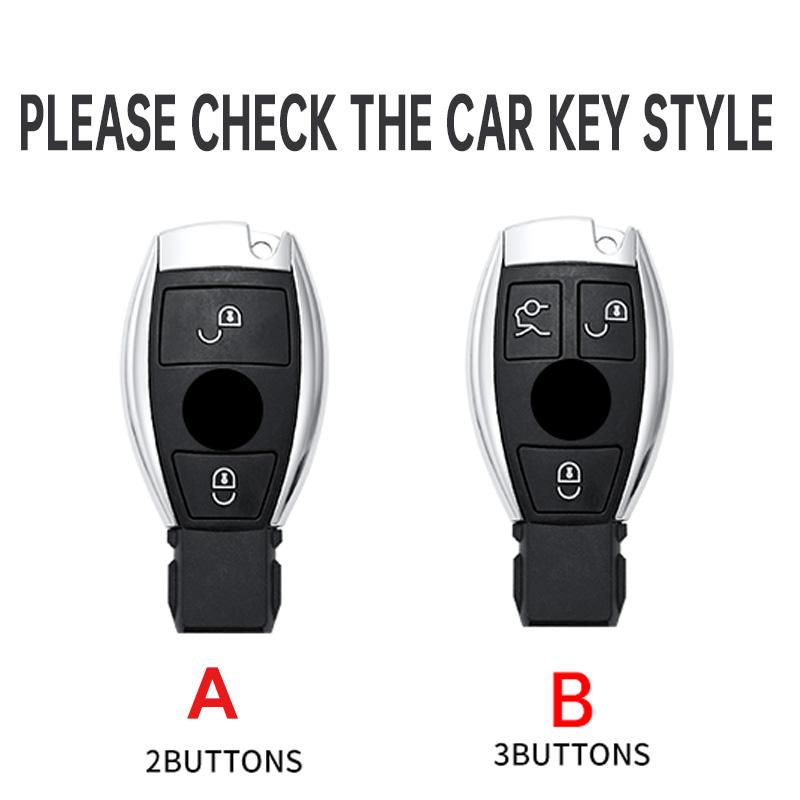 PLEASE CHECK THE CAR KEY STYLE

A
2BUTTONS

B
3BUTTONS