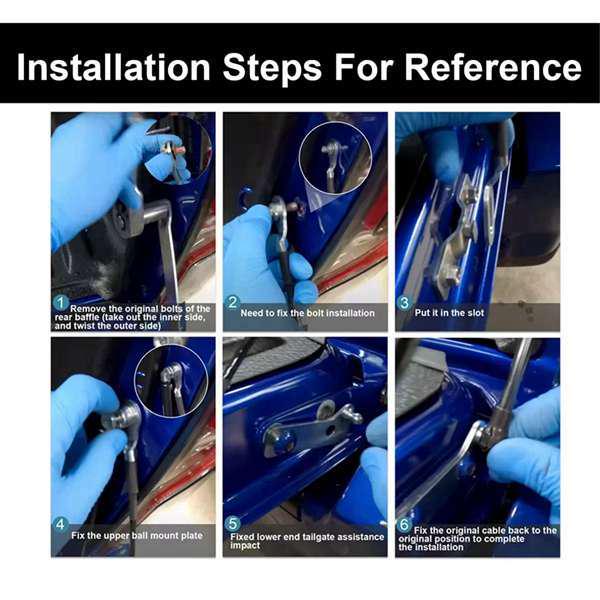 Installation Steps For Reference

1 Remove the original bolts of the rear baffle (take out the inner side, and twist the outer side)

2 Need to fix the bolt installation

3 Put it in the slot

4 Fix the upper ball mount plate

5 Fixed lower end tailgate assistance impact

6 Fix the original cable back to the original position to complete the installation