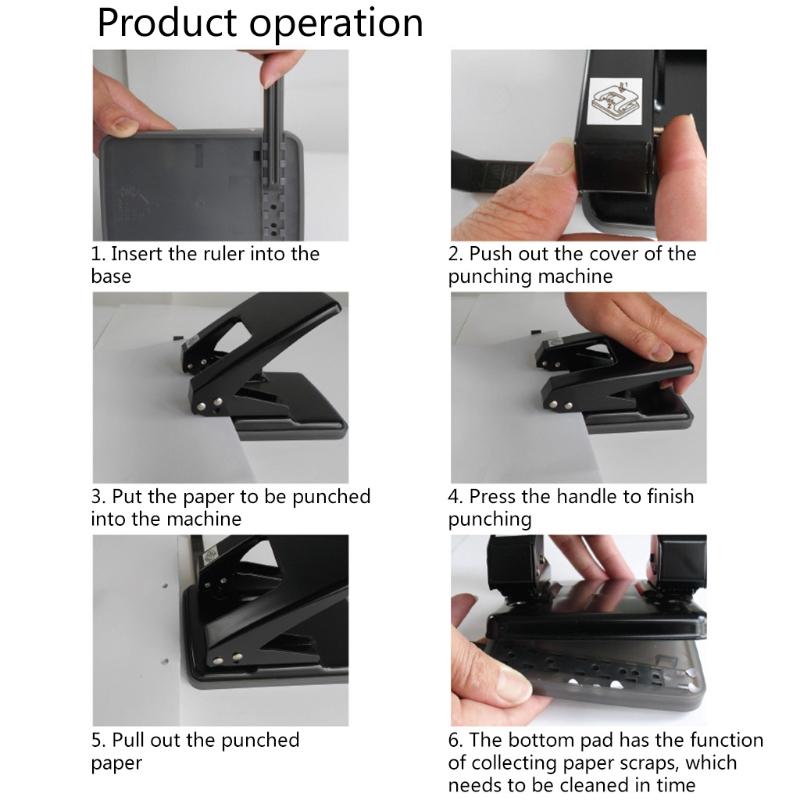 Product operation

1. Insert the ruler into the base

2. Push out the cover of the punching machine

3. Put the paper to be punched into the machine

4. Press the handle to finish punching

5. Pull out the punched paper

6. The bottom pad has the function of collecting paper scraps, which needs to be cleaned in time