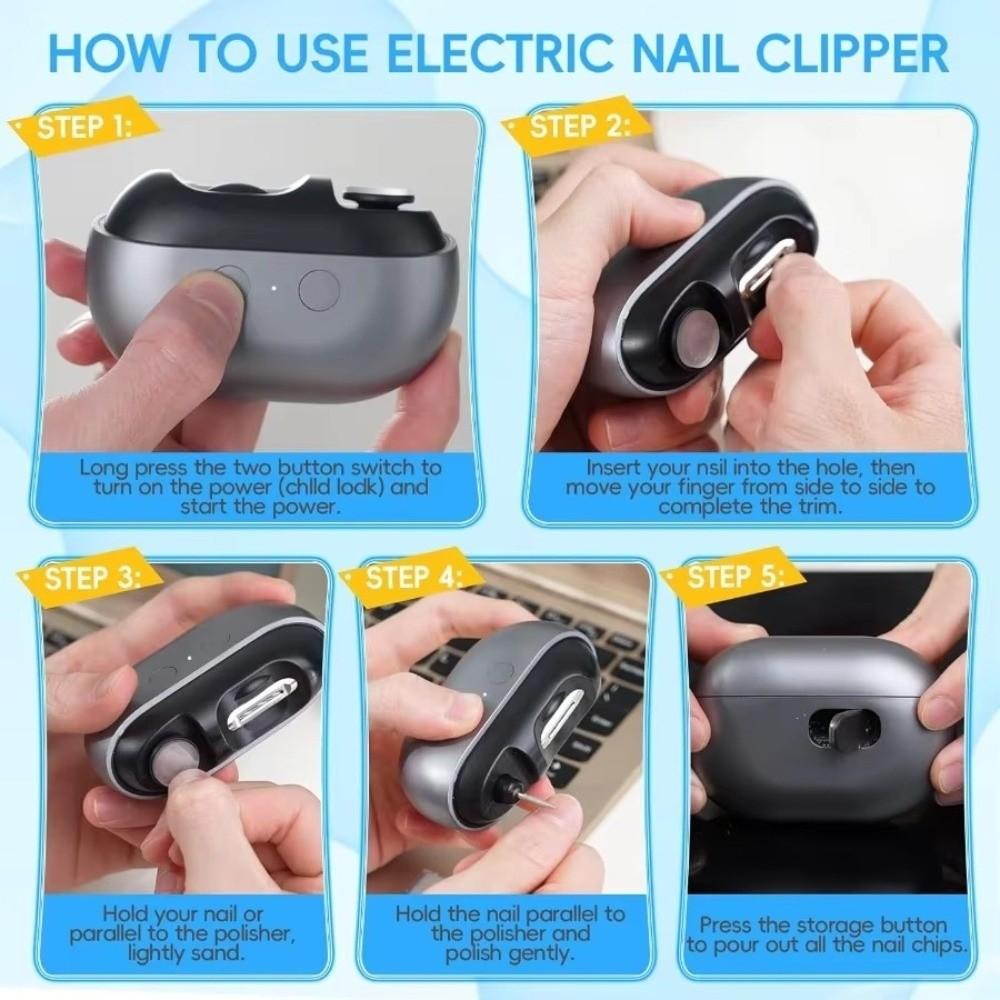 HOW TO USE ELECTRIC NAIL CLIPPER

STEP 1:

Long press the two button switch to turn on the power (chlld lodk) and start the power.

STEP 2:

Insert your nsil into the hole, then move your finger from side to side to complete the trim.

STEP 3:

Hold your nail or parallel to the polisher, lightly sand.

STEP 4:

Hold the nail parallel to the polisher and polish gently.

STEP 5:

Press the storage button to pour out all the nail chips.