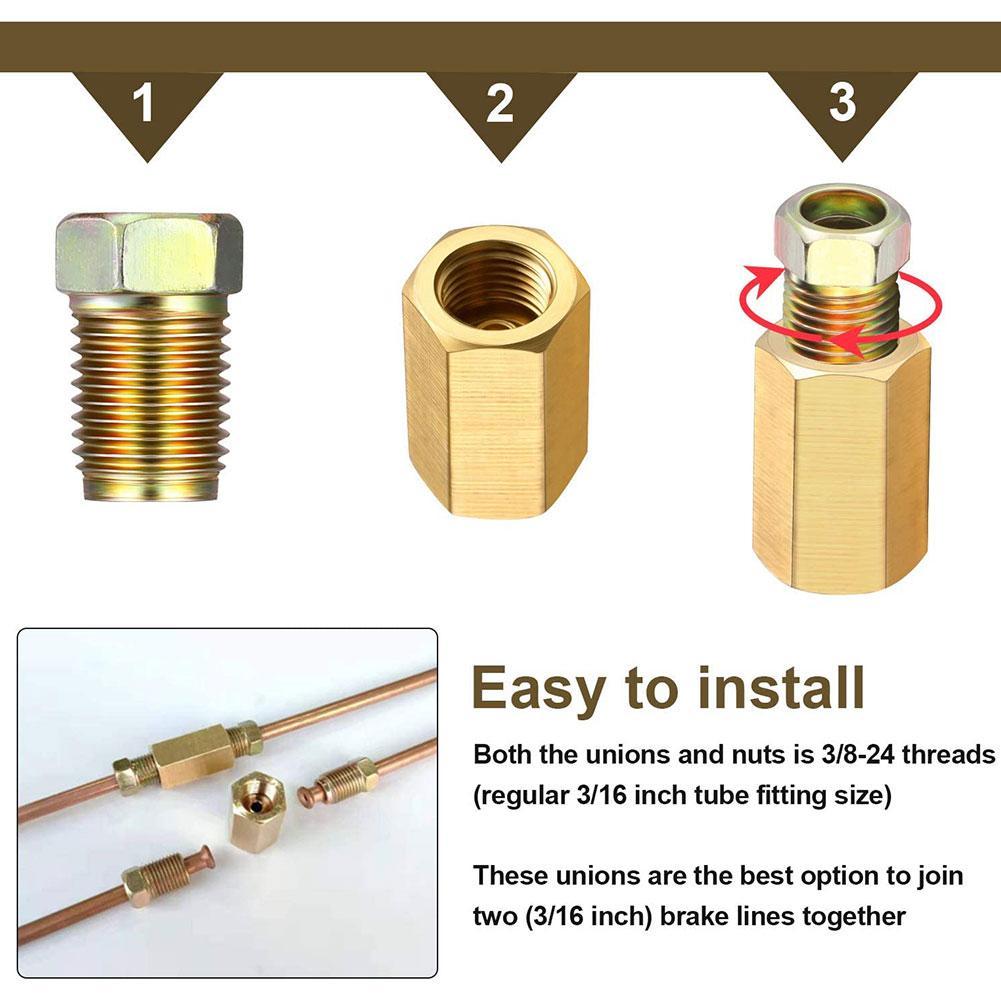 1

2

3

Easy to install

Both the unions and nuts is 3/8-24 threads (regular 3/16 inch tube fitting size)

These unions are the best option to join two (3/16 inch) brake lines together