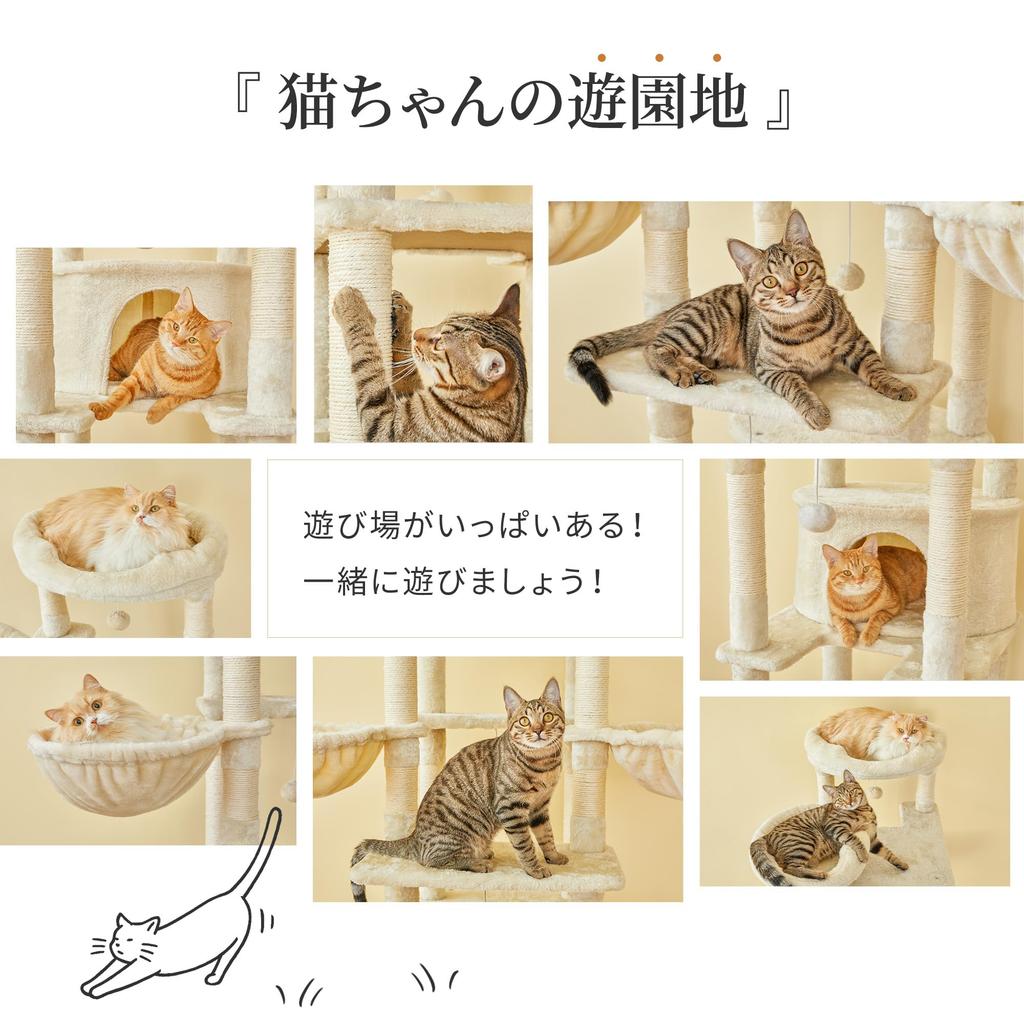 『 猫ちゃんの遊園地 』

遊び場がいっぱいある！
一緒に遊びましょう！