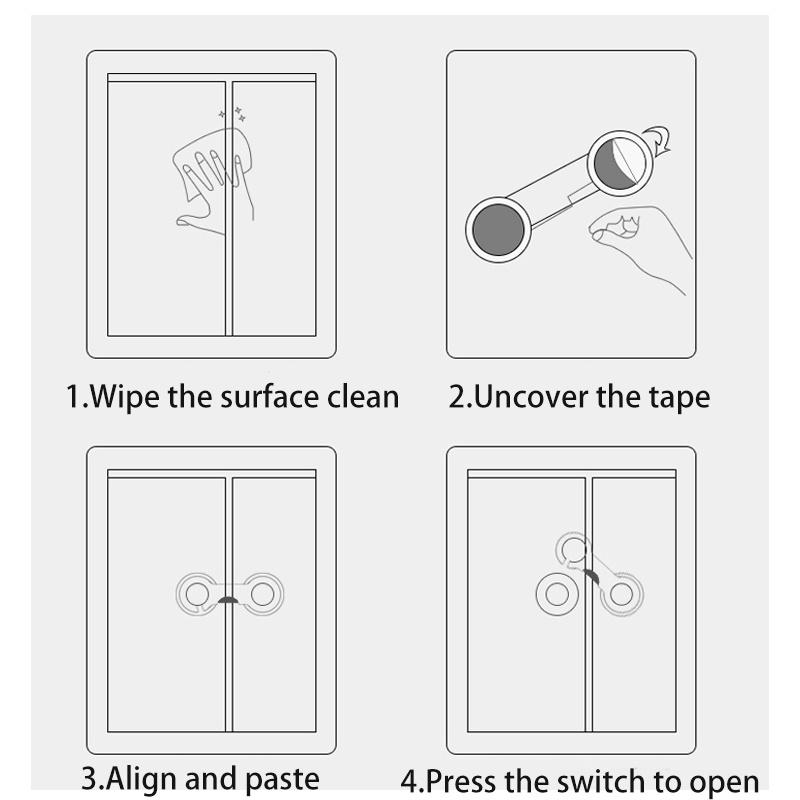 1.Wipe the surface clean

2.Uncover the tape

3.Align and paste

4.Press the switch to open