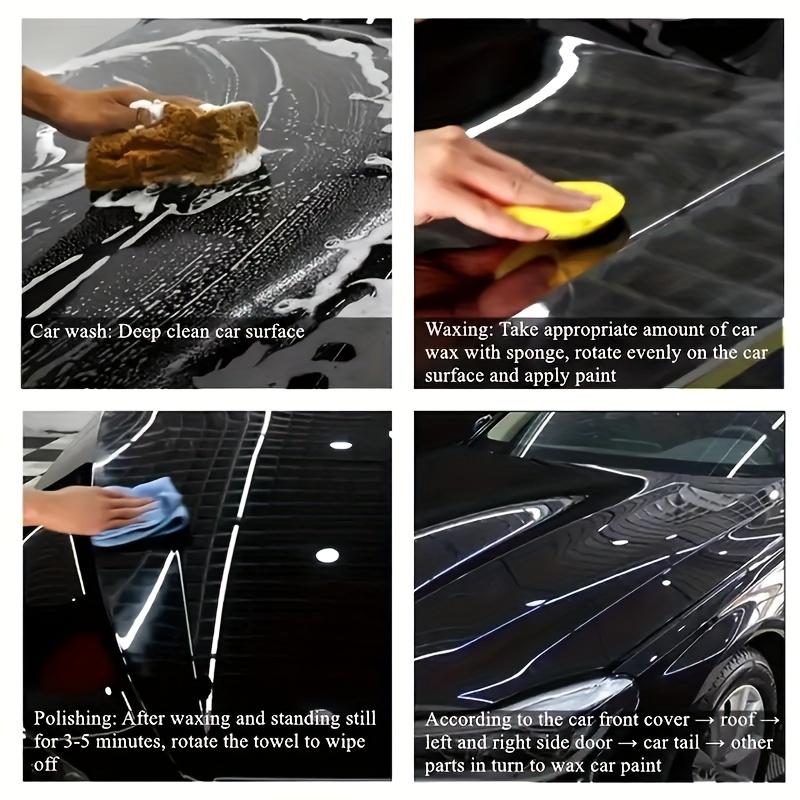 Car wash: Deep clean car surface

Waxing: Take appropriate amount of car wax with sponge, rotate evenly on the car surface and apply paint

Polishing: After waxing and standing still for 3-5 minutes, rotate the towel to wipe off

According to the car front cover → roof → left and right side door → car tail → other parts in turn to wax car paint