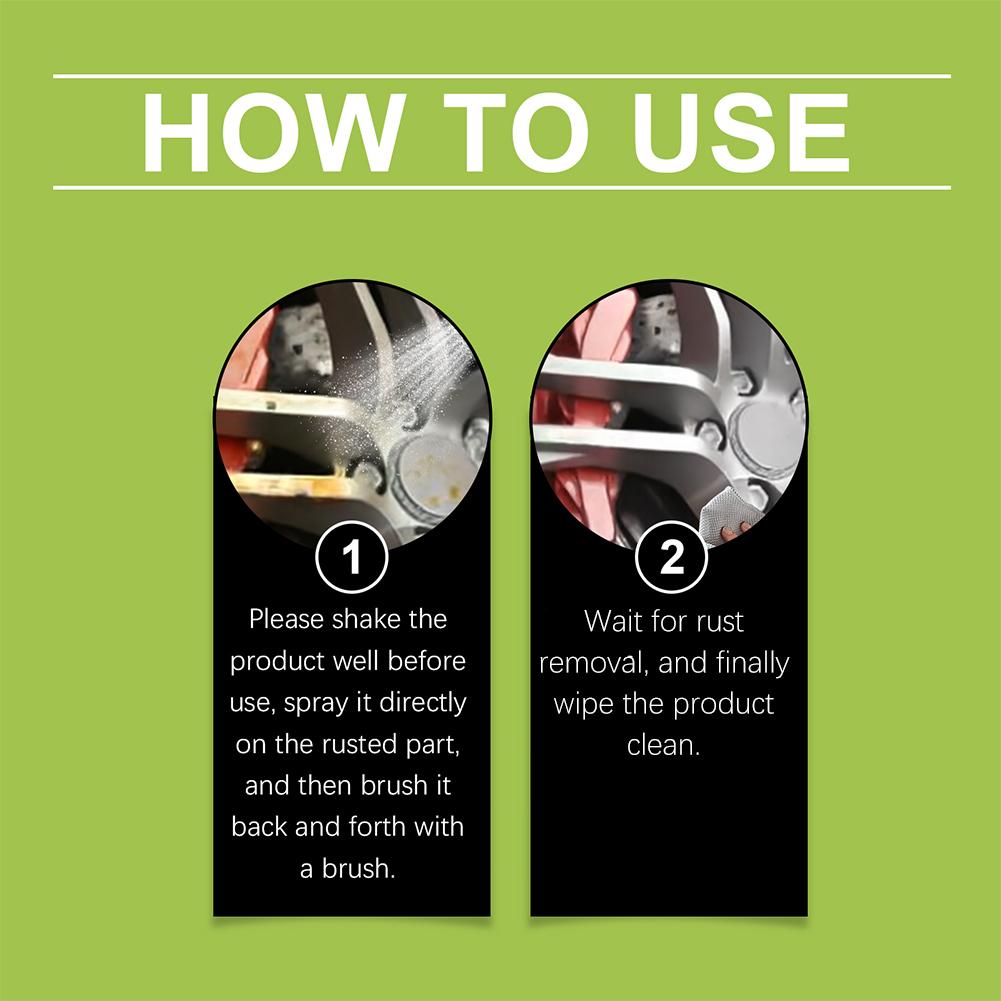 HOW TO USE

1

Please shake the product well before use, spray it directly on the rusted part, and then brush it back and forth with a brush.

2

Wait for rust removal, and finally wipe the product clean.