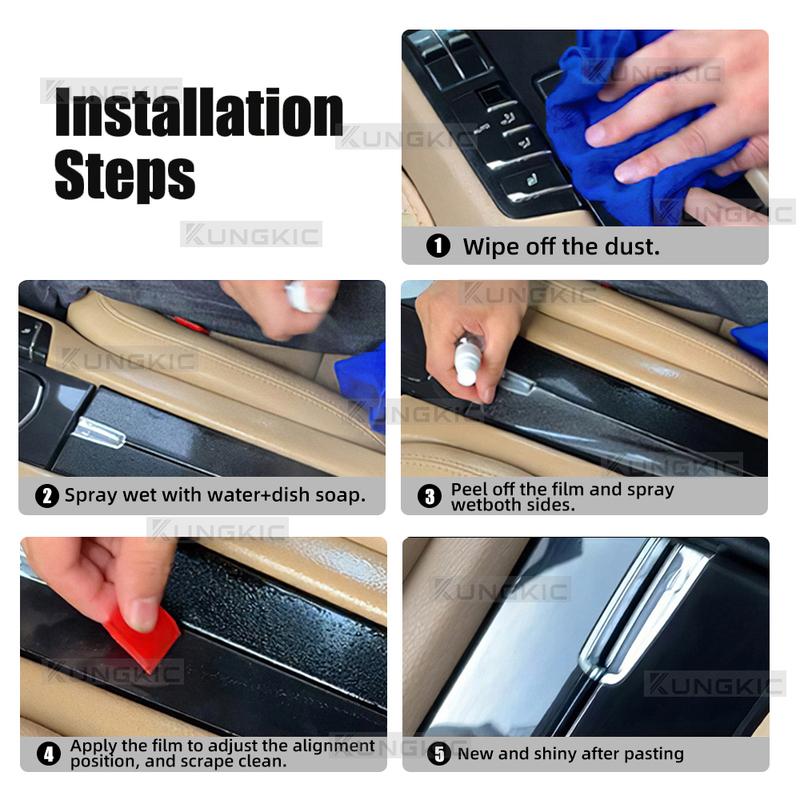 Installation Steps

KUNGKIC

1 Wipe off the dust.

2 Spray wet with water+dish soap.

3 Peel off the film and spray wetboth sides.

4 Apply the film to adjust the alignment position, and scrape clean.

5 New and shiny after pasting