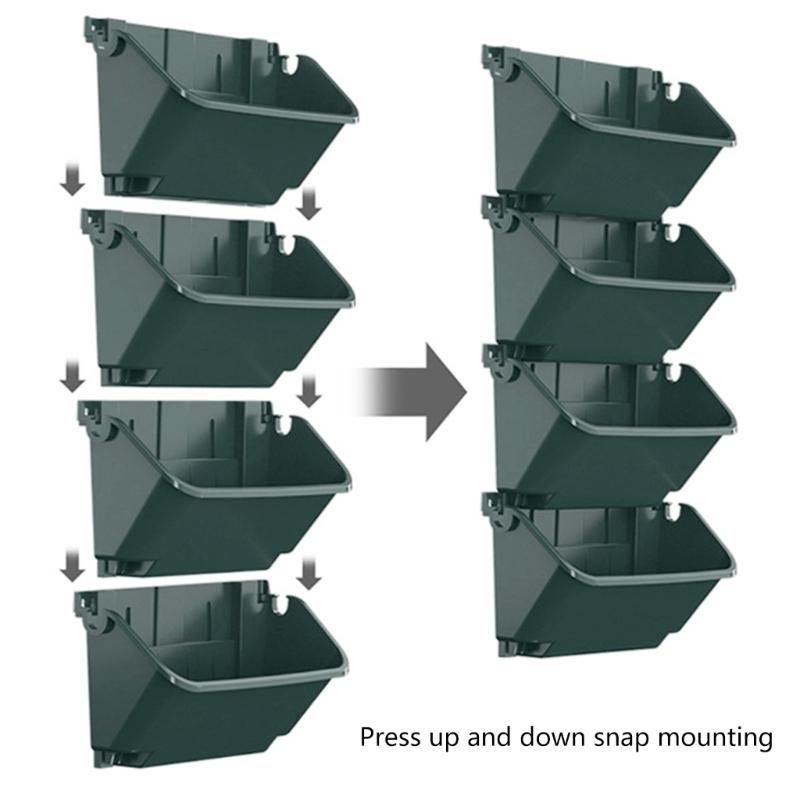 Press up and down snap mounting