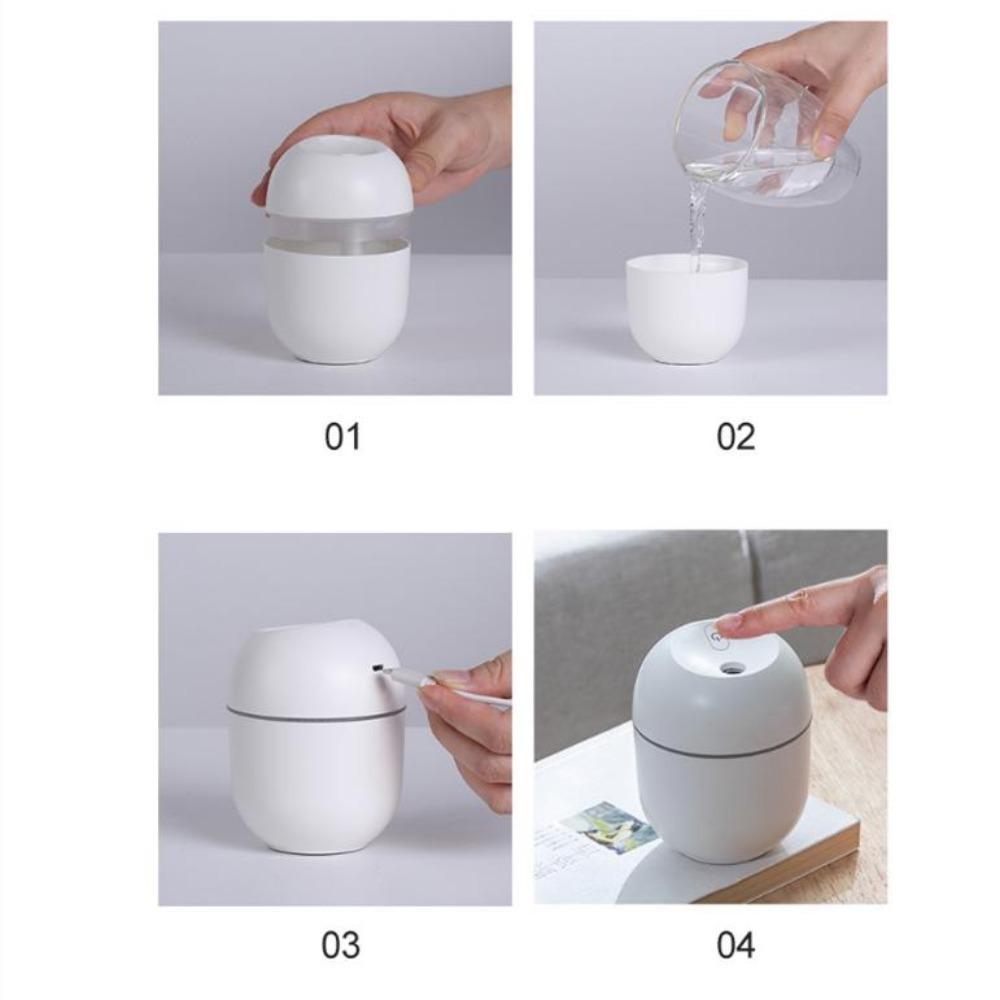 01

02

03

04