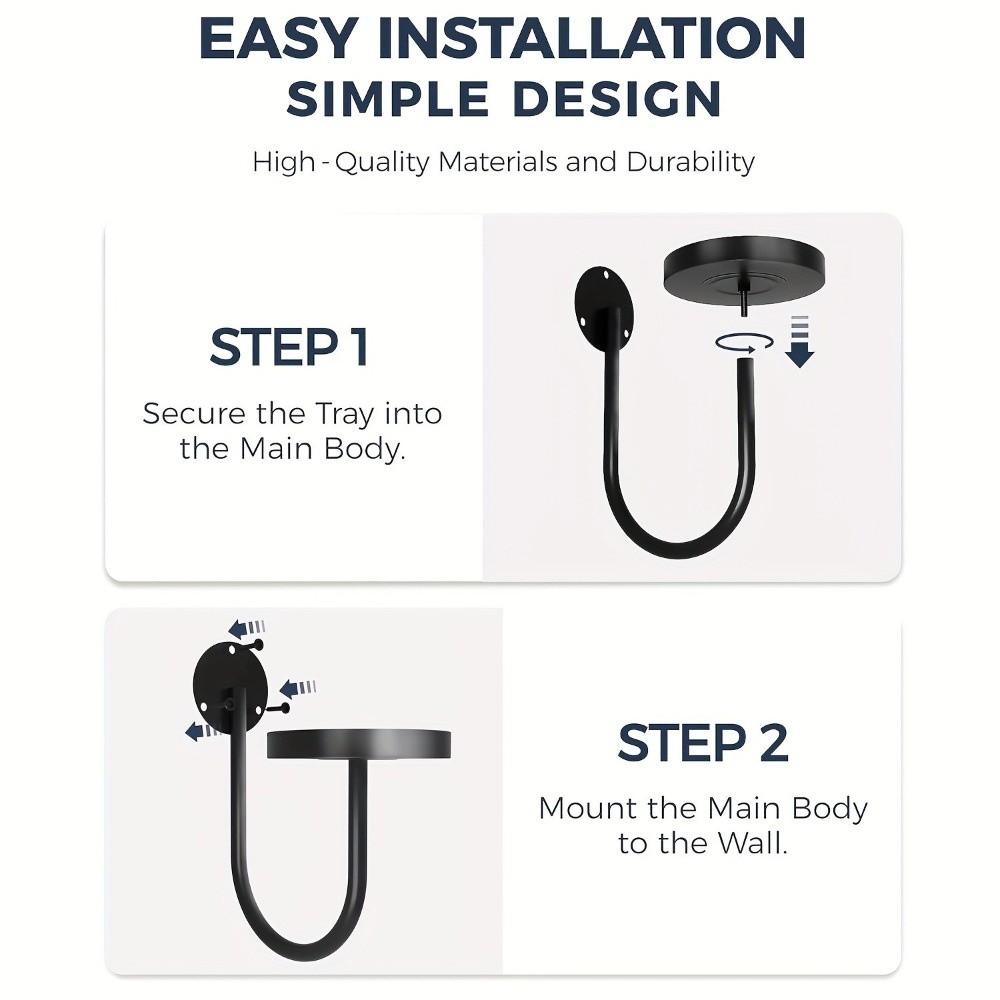 EASY INSTALLATION
SIMPLE DESIGN

High - Quality Materials and Durability

STEP 1

Secure the Tray into the Main Body.

STEP 2

Mount the Main Body to the Wall.