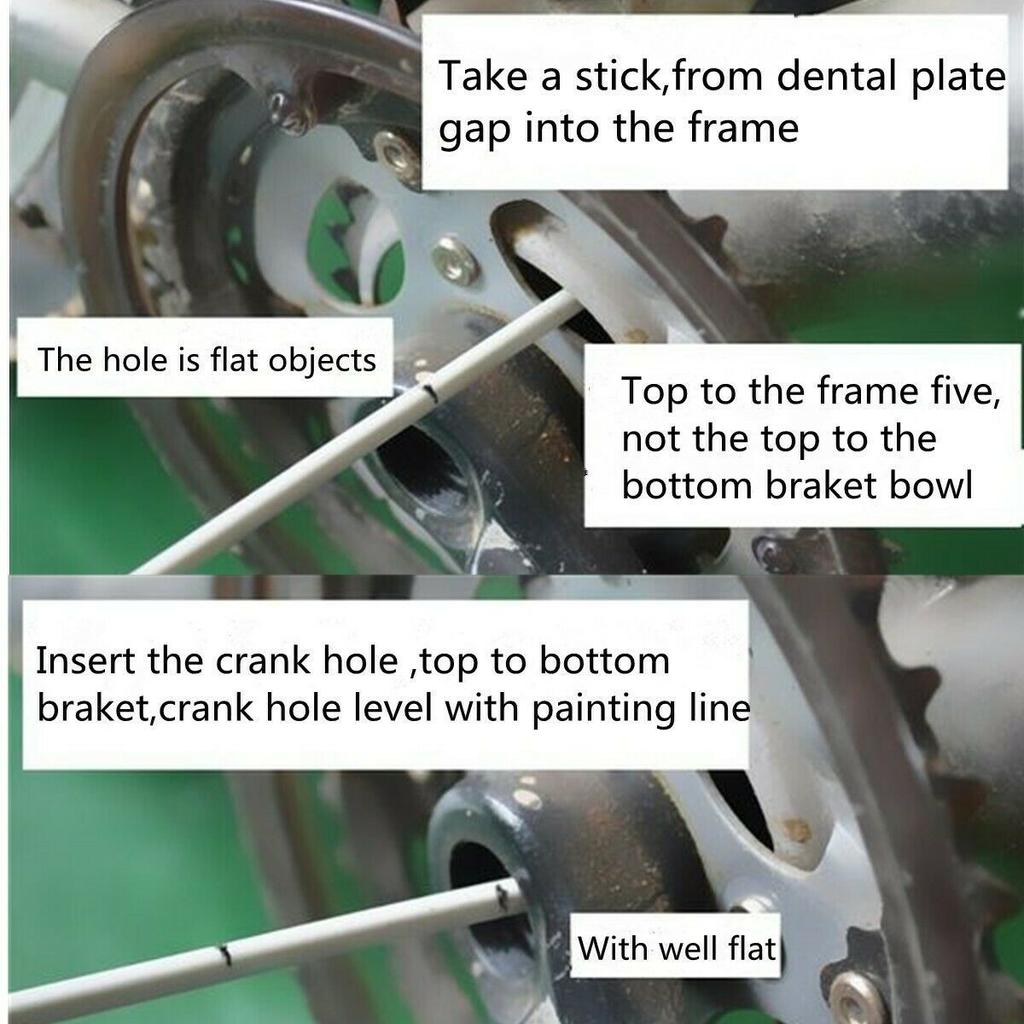 Take a stick,from dental plate gap into the frame

The hole is flat objects

Top to the frame five, not the top to the bottom braket bowl

Insert the crank hole ,top to bottom braket,crank hole level with painting line

With well flat