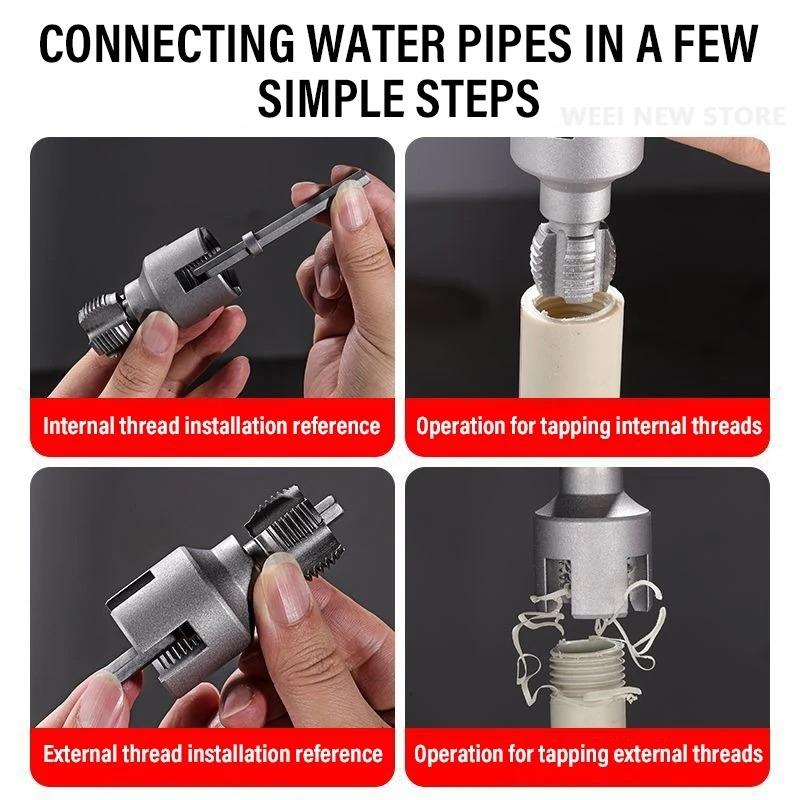 CONNECTING WATER PIPES IN A FEW SIMPLE STEPS

WEEI NEW STORE

Internal thread installation reference

Operation for tapping internal threads

External thread installation reference

Operation for tapping external threads