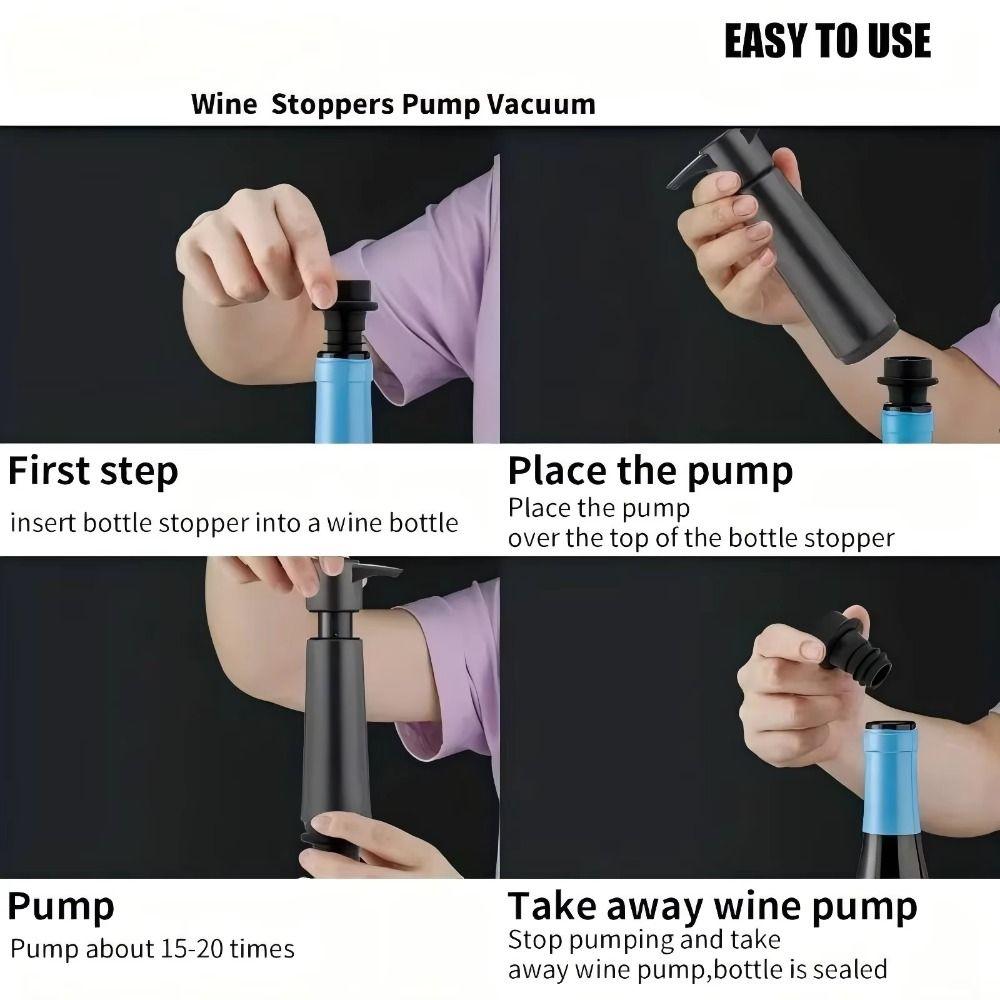 EASY TO USE

Wine Stoppers Pump Vacuum

First step

insert bottle stopper into a wine bottle

Place the pump

Place the pump
over the top of the bottle stopper

Pump

Pump about 15-20 times

Take away wine pump

Stop pumping and take
away wine pump,bottle is sealed