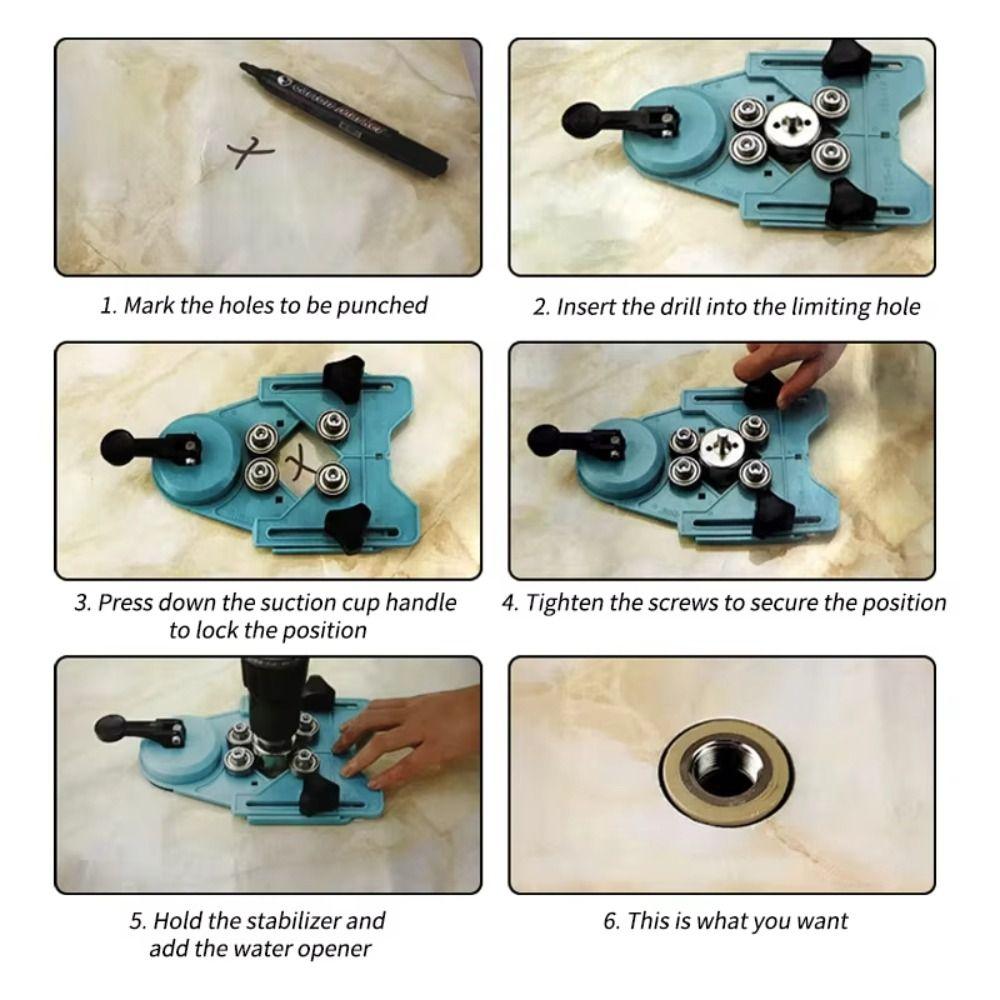 1. Mark the holes to be punched

2. Insert the drill into the limiting hole

3. Press down the suction cup handle to lock the position

4. Tighten the screws to secure the position

5. Hold the stabilizer and add the water opener

6. This is what you want