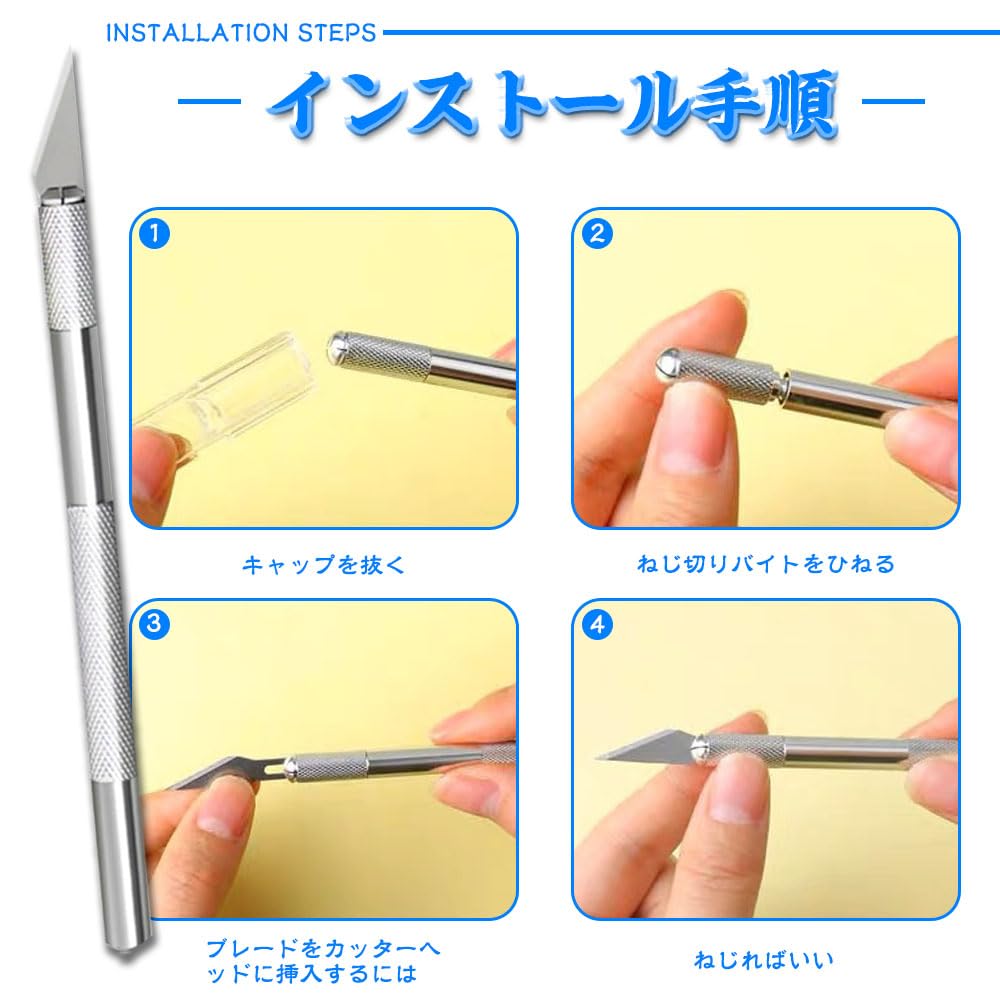 INSTALLATION STEPS

インストール手順

1

キャップを抜く

2

ねじ切りバイトをひねる

3

ブレードをカッターヘッドに挿入するには

4

ねじればいい