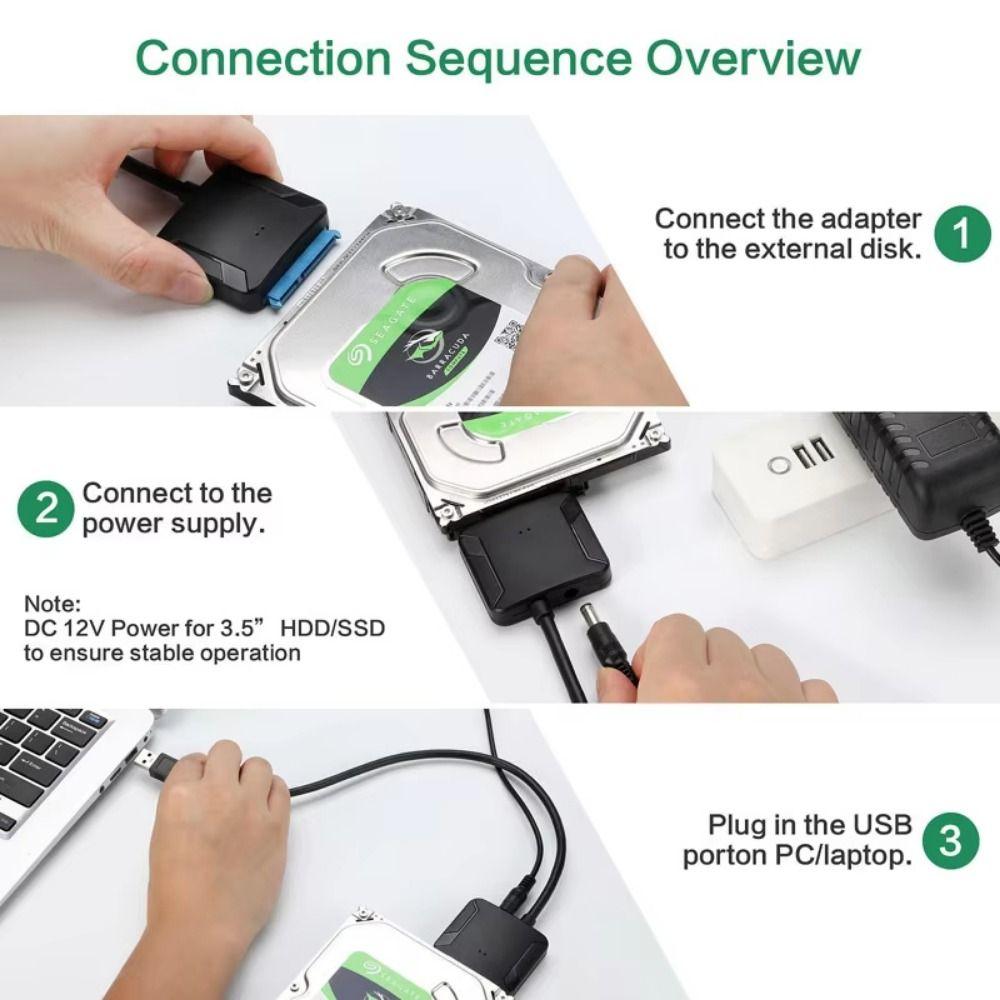 Connection Sequence Overview

Connect the adapter to the external disk. 1

SEAGATE
BARRACUDA

2 Connect to the power supply.

Note:
DC 12V Power for 3.5” HDD/SSD to ensure stable operation

Plug in the USB porton PC/laptop. 3

SEAGATE