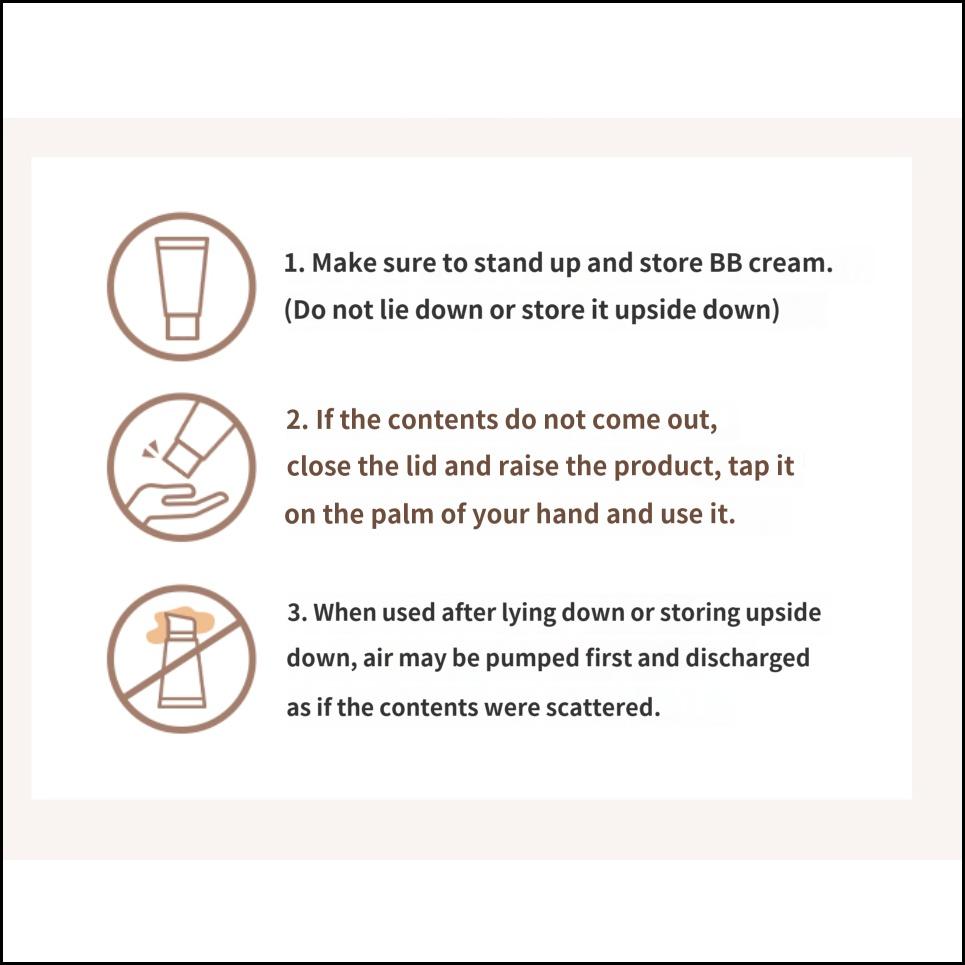 1. Make sure to stand up and store BB cream.
(Do not lie down or store it upside down)

2. If the contents do not come out, close the lid and raise the product, tap it on the palm of your hand and use it.

3. When used after lying down or storing upside down, air may be pumped first and discharged as if the contents were scattered.