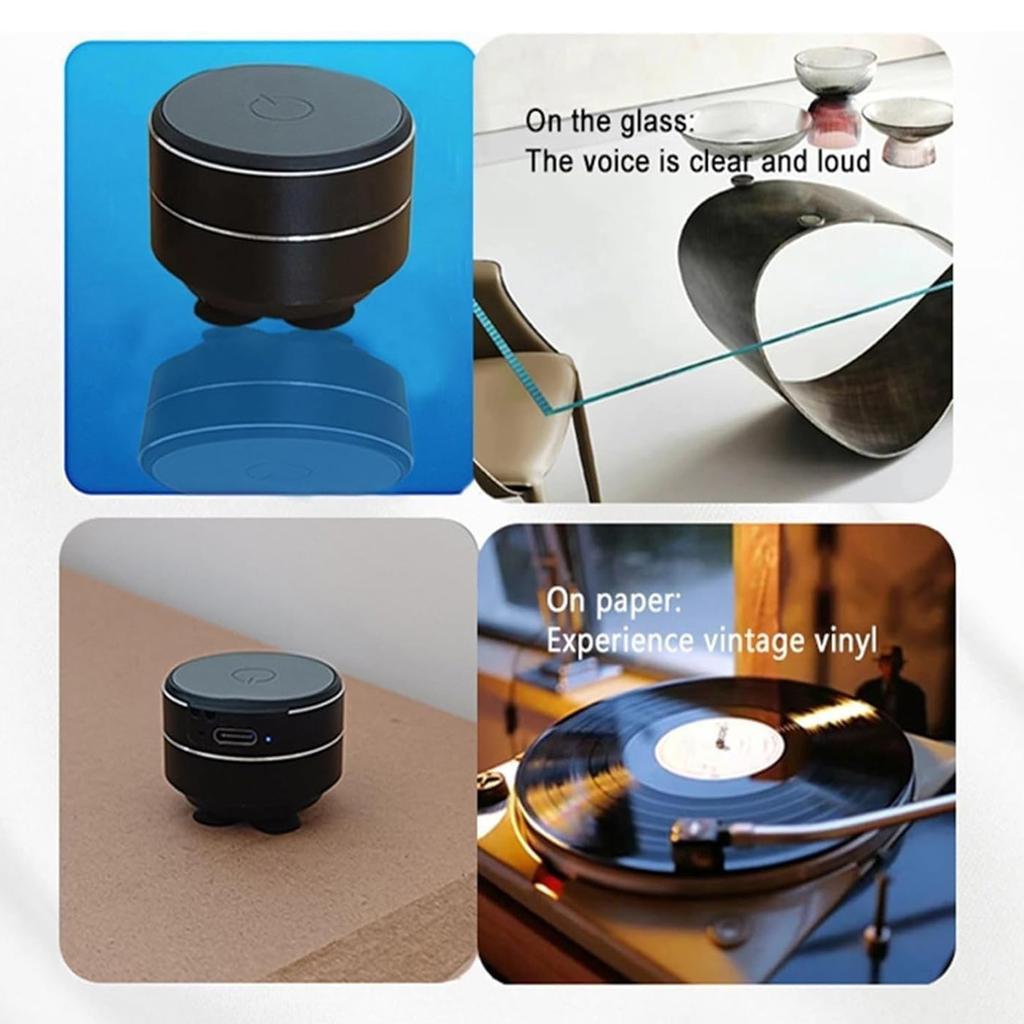 On the glass:
The voice is clear and loud

On paper:
Experience vintage vinyl