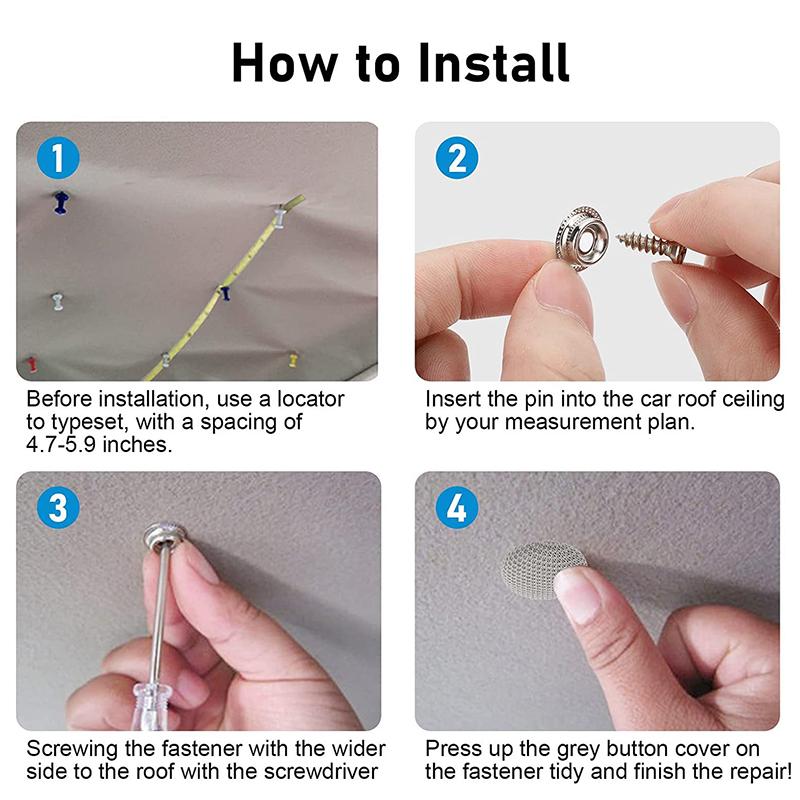 How to Install

1

Before installation, use a locator to typeset, with a spacing of 4.7-5.9 inches.

2

Insert the pin into the car roof ceiling by your measurement plan.

3

Screwing the fastener with the wider side to the roof with the screwdriver

4

Press up the grey button cover on the fastener tidy and finish the repair!