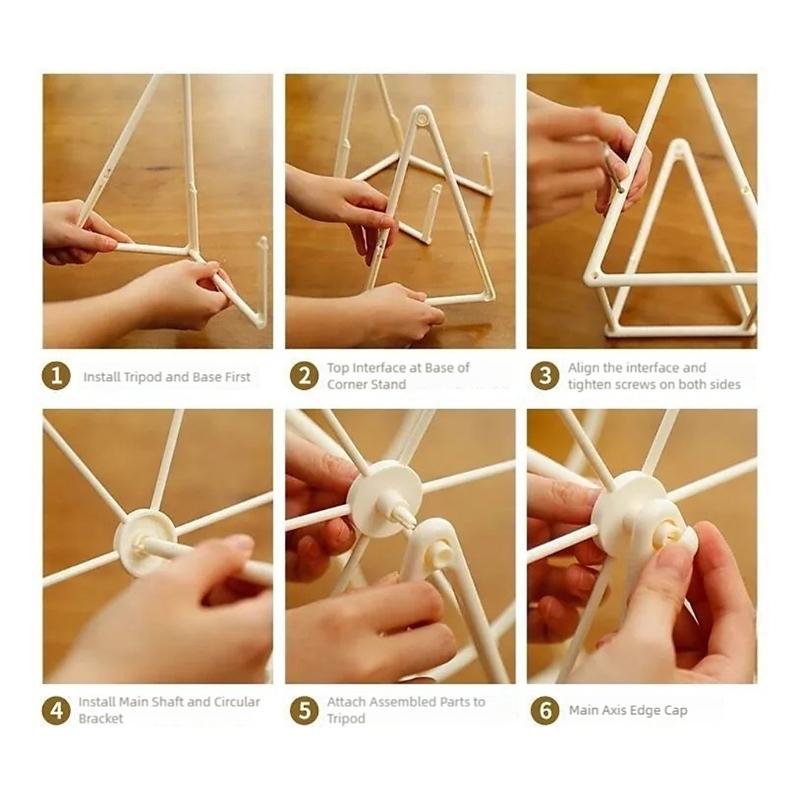 1 Install Tripod and Base First

2 Top Interface at Base of Corner Stand

3 Align the interface and tighten screws on both sides

4 Install Main Shaft and Circular Bracket

5 Attach Assembled Parts to Tripod

6 Main Axis Edge Cap