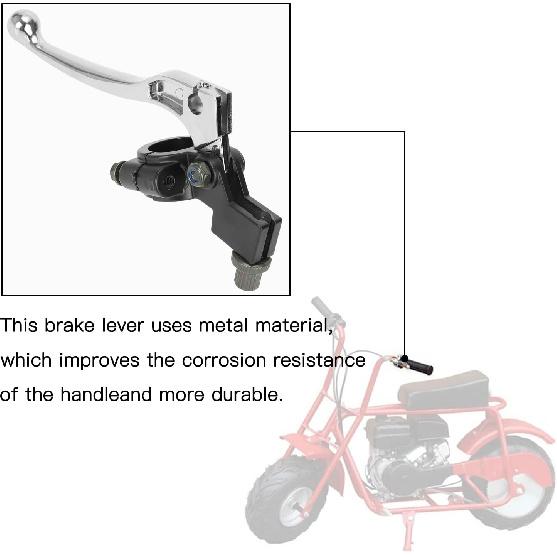 This brake lever uses metal material, which improves the corrosion resistance of the handleand more durable.