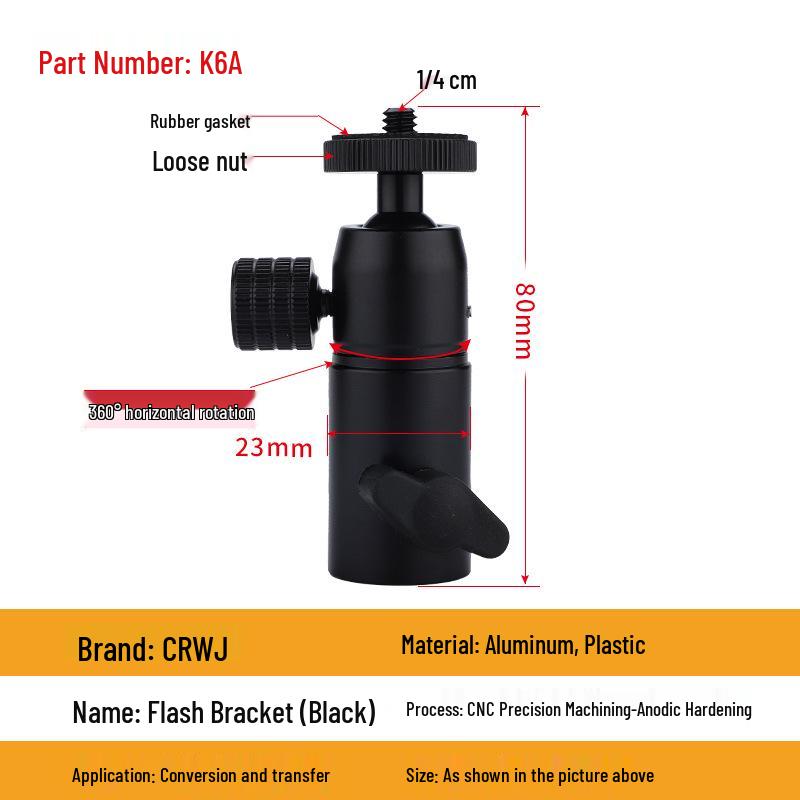 Part Number: K6A

1/4 cm

Rubber gasket

Loose nut

80mm

360° horizontal rotation

23mm

Brand: CRWJ

Material: Aluminum, Plastic

Name: Flash Bracket (Black)

Process: CNC Precision Machining-Anodic Hardening

Application: Conversion and transfer

Size: As shown in the picture above