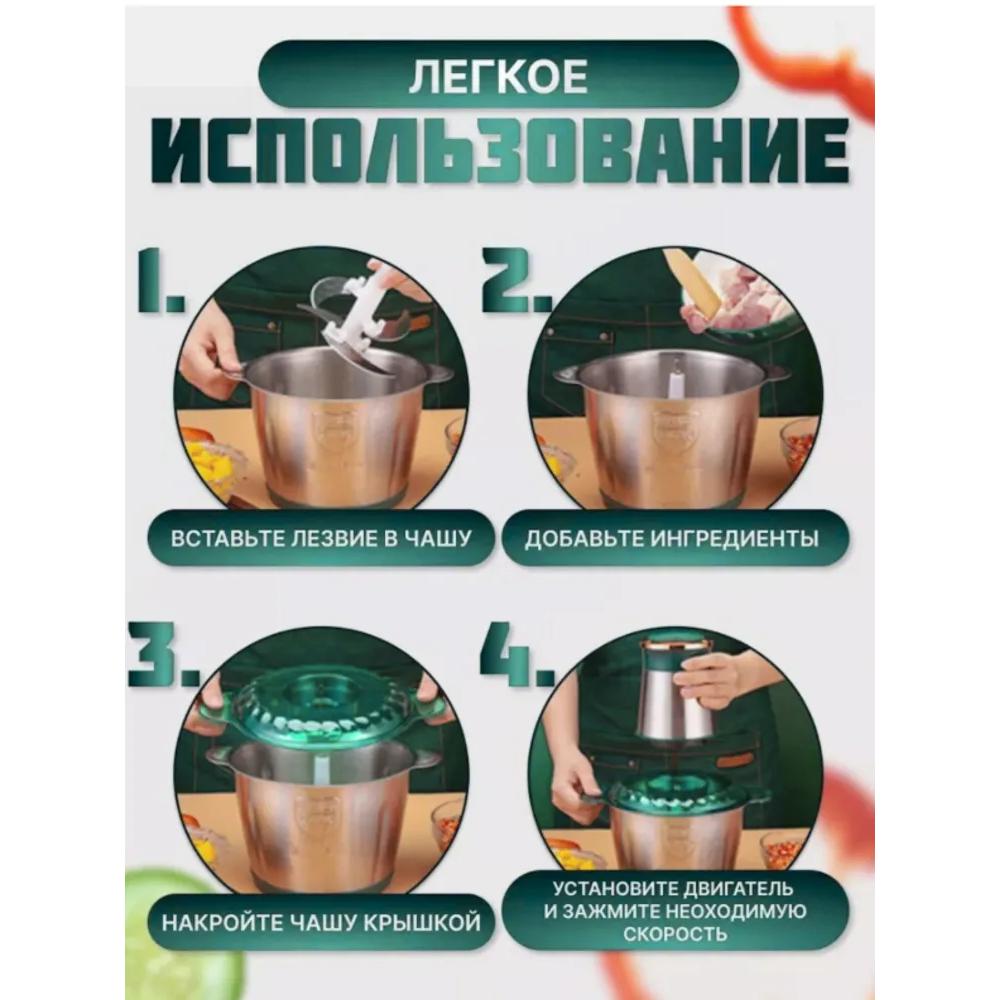 ЛЕГКОЕ
ИСПОЛЬЗОВАНИЕ

1.
ВСТАВЬТЕ ЛЕЗВИЕ В ЧАШУ

2.
ДОБАВЬТЕ ИНГРЕДИЕНТЫ

3.
НАКРОЙТЕ ЧАШУ КРЫШКОЙ

4.
УСТАНОВИТЕ ДВИГАТЕЛЬ И ЗАЖМИТЕ НЕОХОДИМУЮ СКОРОСТЬ