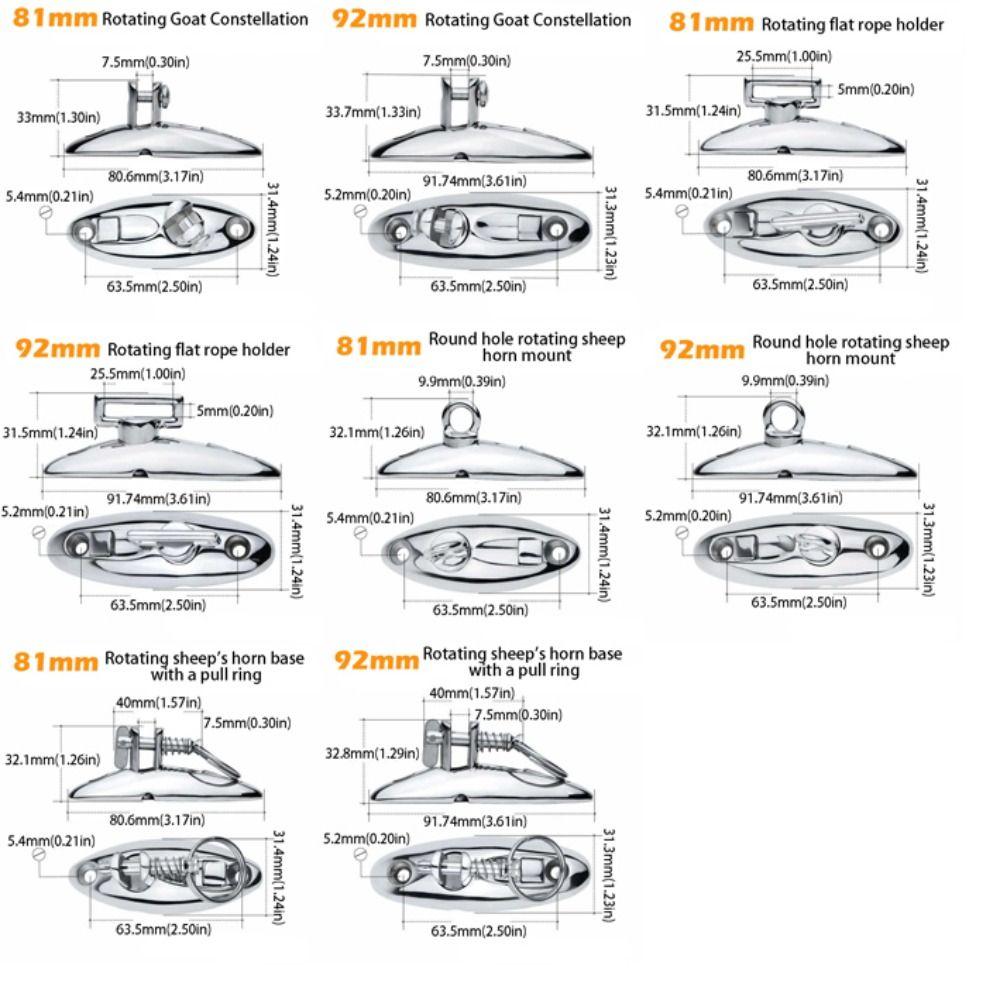 81mm Rotating Goat Constellation
7.5mm(0.30in)
33mm(1.30in)
80.6mm(3.17in)
5.4mm(0.21in)
31.4mm(1.24in)
63.5mm(2.50in)

92mm Rotating Goat Constellation
7.5mm(0.30in)
33.7mm(1.33in)
91.74mm(3.61in)
5.2mm(0.20in)
31.3mm(1.23in)
63.5mm(2.50in)

81mm Rotating flat rope holder
25.5mm(1.00in)
5mm(0.20in)
31.5mm(1.24in)
80.6mm(3.17in)
5.4mm(0.21in)
31.4mm(1.24in)
63.5mm(2.50in)

92mm Rotating flat rope holder
25.5mm(1.00in)
5mm(0.20in)
31.5mm(1.24in)
91.74mm(3.61in)
5.2mm(0.21in)
31.4mm(1.24in)
63.5mm(2.50in)

81mm Round hole rotating sheep horn mount
9.9mm(0.39in)
32.1mm(1.26in)
80.6mm(3.17in)
5.4mm(0.21in)
31.4mm(1.24in)
63.5mm(2.50in)

92mm Round hole rotating sheep horn mount
9.9mm(0.39in)
32.1mm(1.26in)
91.74mm(3.61in)
5.2mm(0.20in)
31.3mm(1.23in)
63.5mm(2.50in)

81mm Rotating sheep's horn base with a pull ring
40mm(1.57in)
7.5mm(0.30in)
32.1mm(1.26in)
80.6mm(3.17in)
5.4mm(0.21in)
31.4mm(1.24in)
63.5mm(2.50in)

92mm Rotating sheep's horn base with a pull ring
40mm(1.57in)
7.5mm(0.30in)
32.8mm(1.29in)
91.74mm(3.61in)
5.2mm(0.20in)
31.3mm(1.23in)
63.5mm(2.50in)