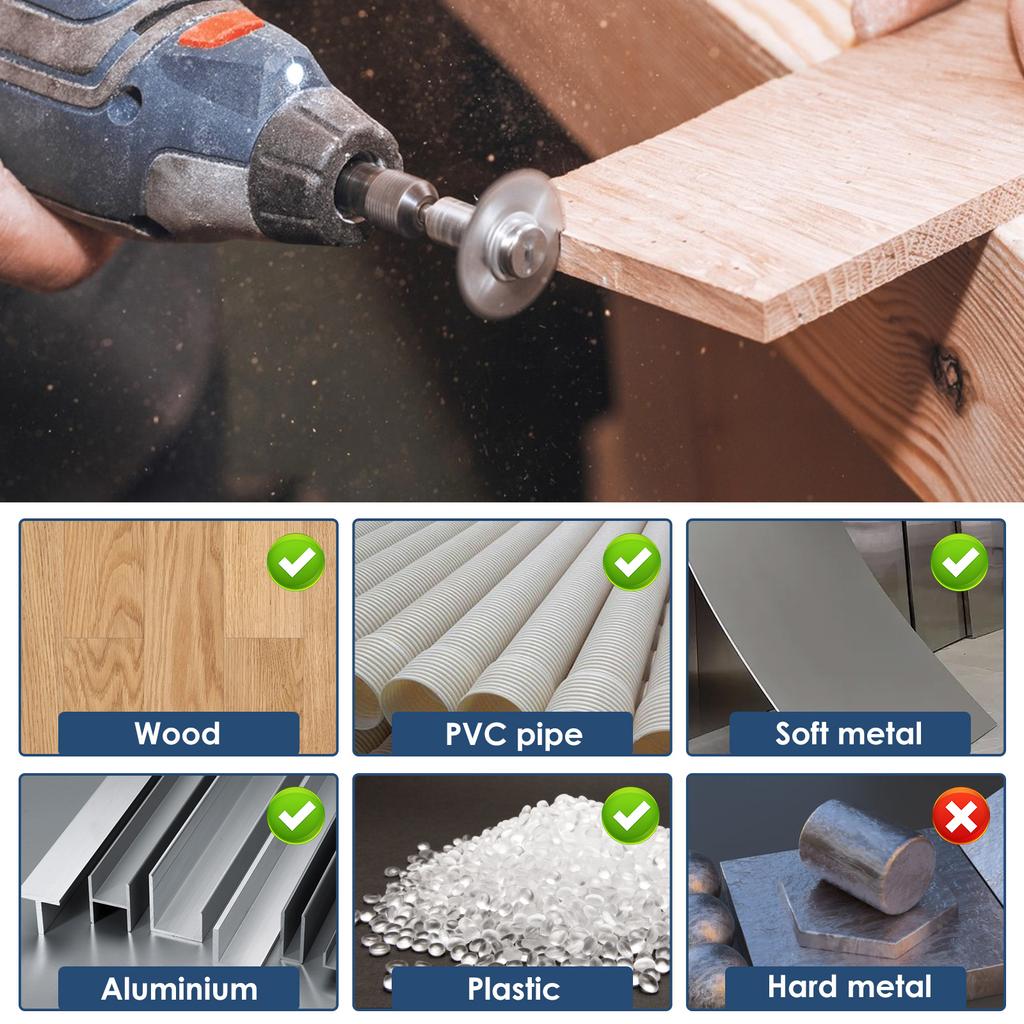 Wood

PVC pipe

Soft metal

Aluminium

Plastic

Hard metal