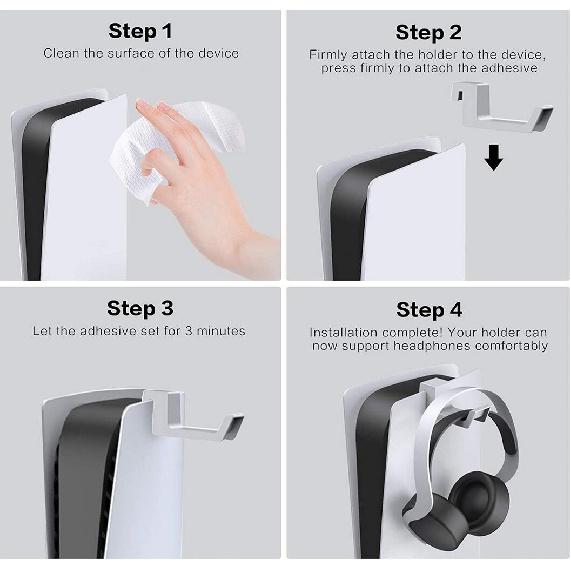 Step 1
Clean the surface of the device

Step 2
Firmly attach the holder to the device, press firmly to attach the adhesive

Step 3
Let the adhesive set for 3 minutes

Step 4
Installation complete! Your holder can now support headphones comfortably