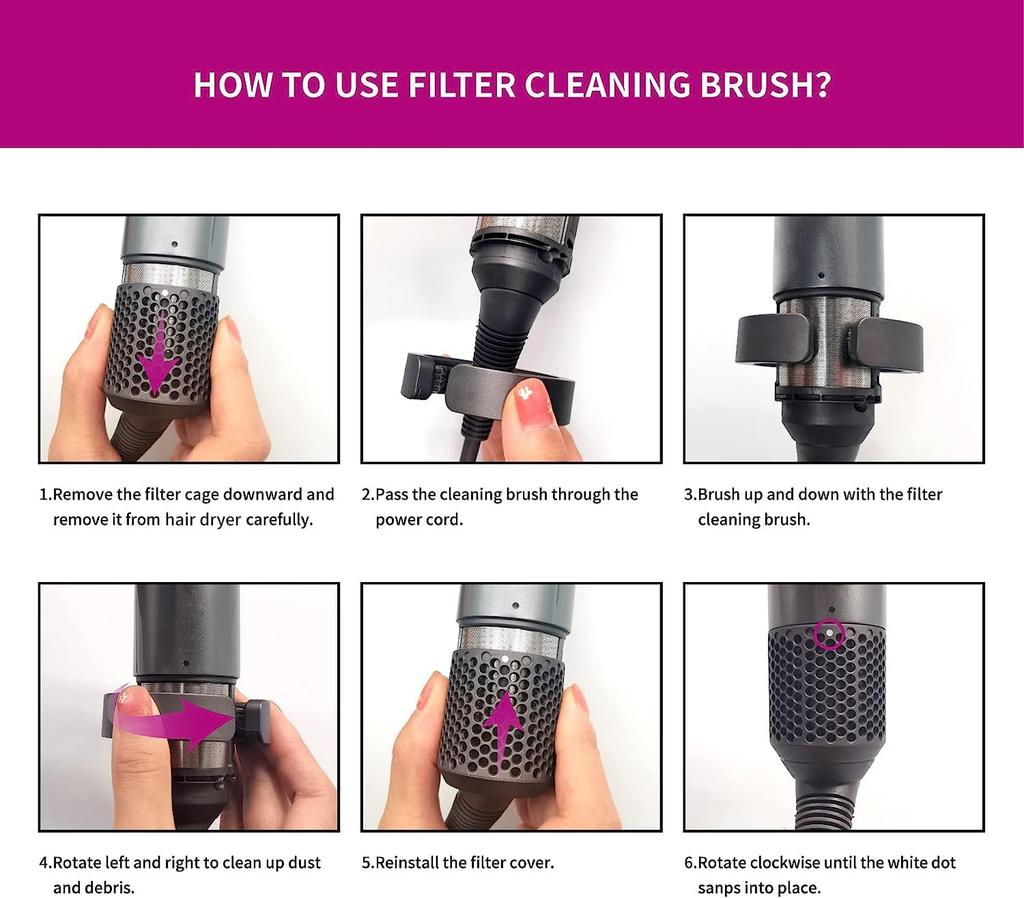 HOW TO USE FILTER CLEANING BRUSH?

1.Remove the filter cage downward and remove it from hair dryer carefully.

2.Pass the cleaning brush through the power cord.

3.Brush up and down with the filter cleaning brush.

4.Rotate left and right to clean up dust and debris.

5.Reinstall the filter cover.

6.Rotate clockwise until the white dot sanps into place.