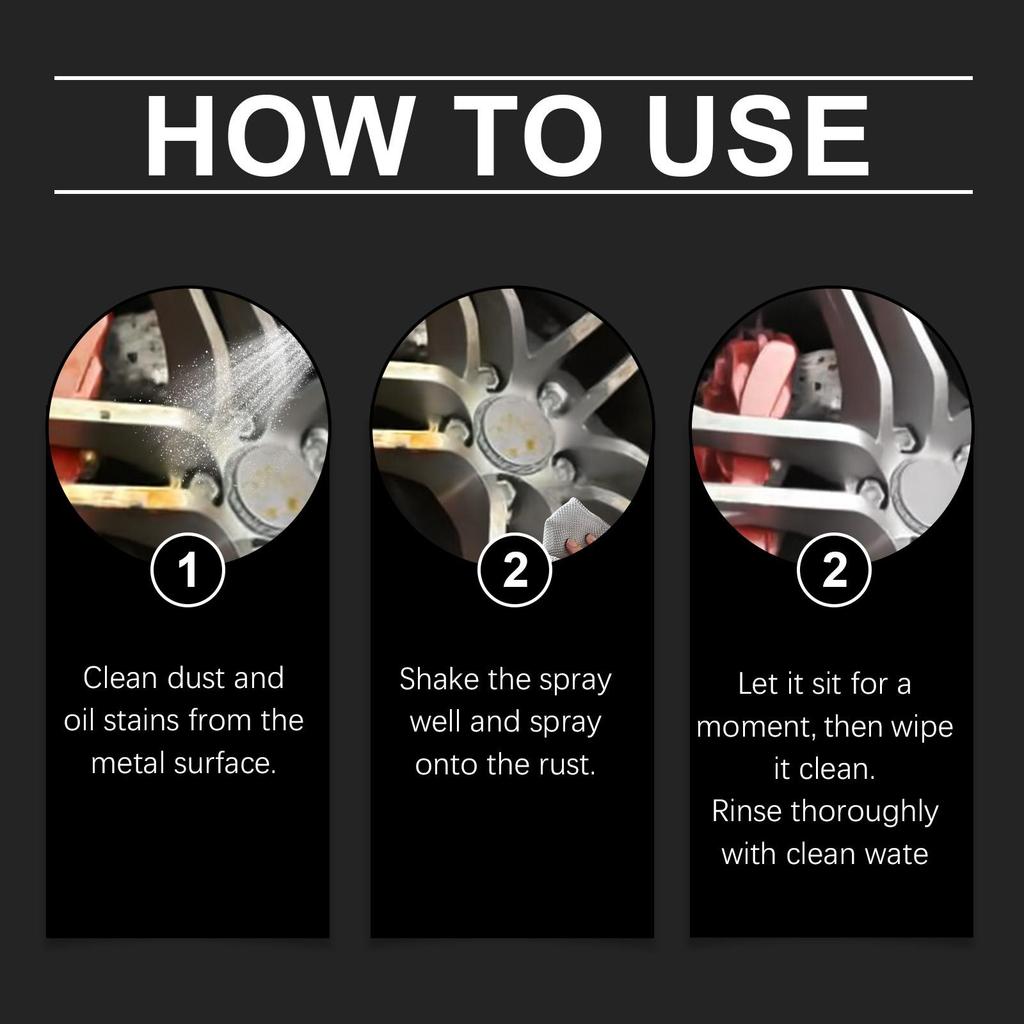 HOW TO USE

1

Clean dust and oil stains from the metal surface.

2

Shake the spray well and spray onto the rust.

2

Let it sit for a moment, then wipe it clean.
Rinse thoroughly with clean wate