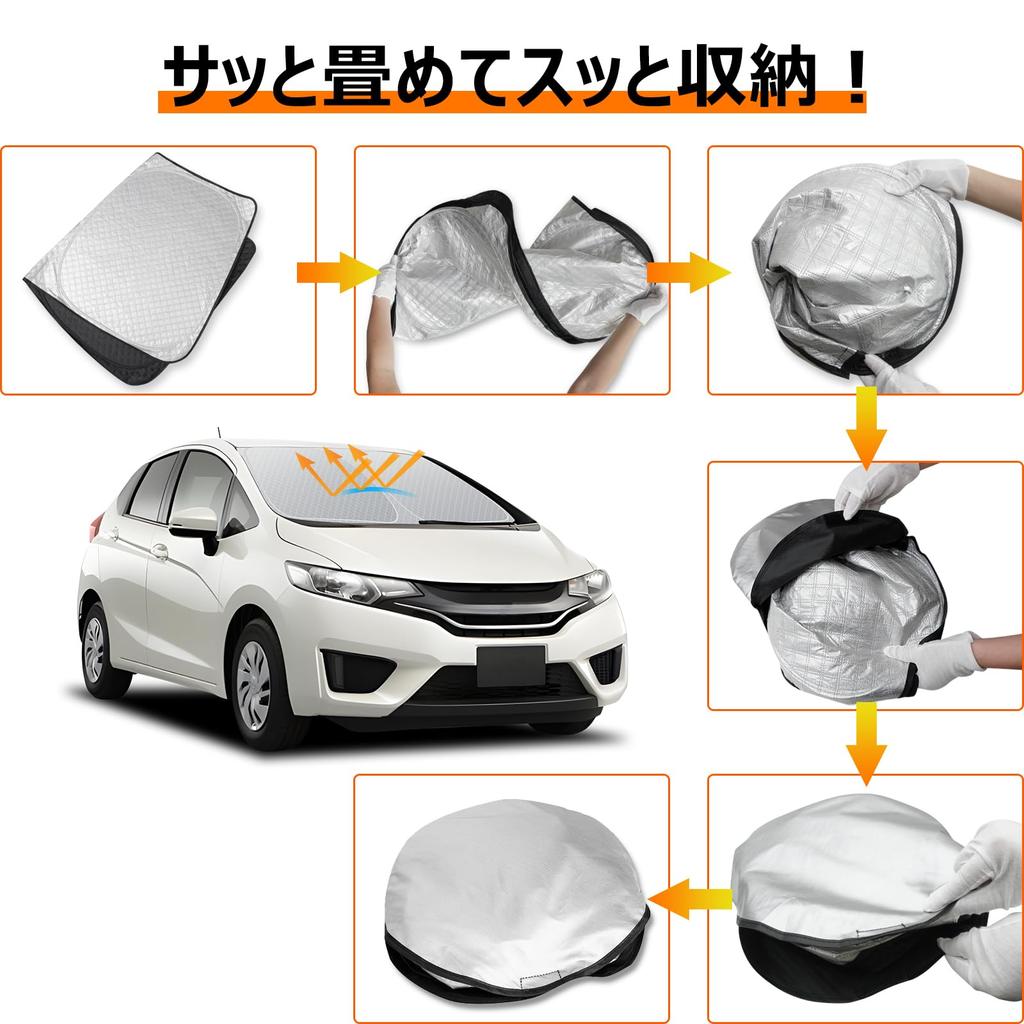 サッと畳めてスッと収納！