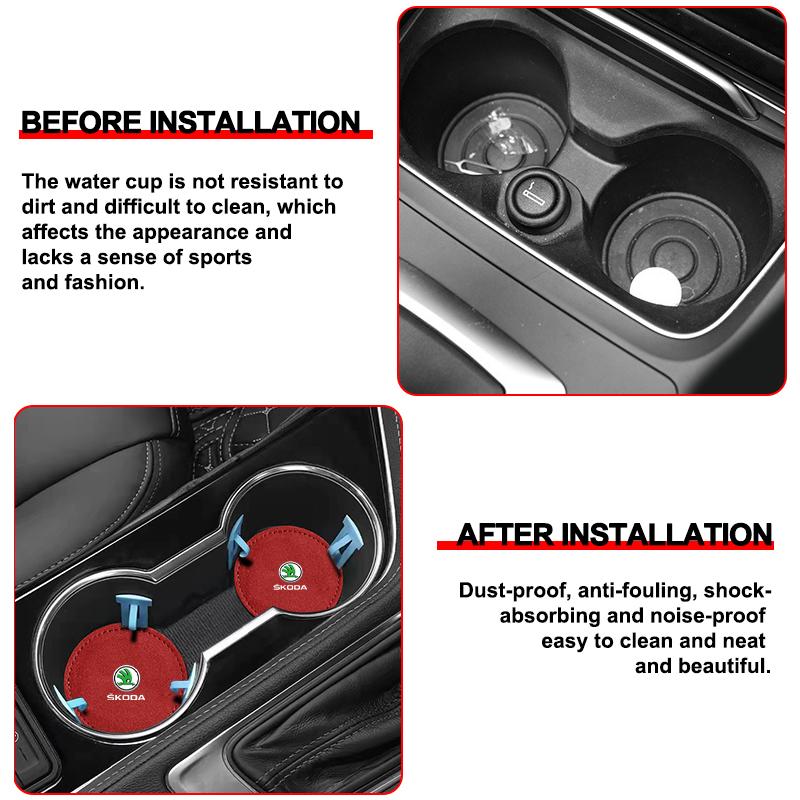 BEFORE INSTALLATION

The water cup is not resistant to dirt and difficult to clean, which affects the appearance and lacks a sense of sports and fashion.

ŠKODA

ŠKODA

AFTER INSTALLATION

Dust-proof, anti-fouling, shock-absorbing and noise-proof easy to clean and neat and beautiful.