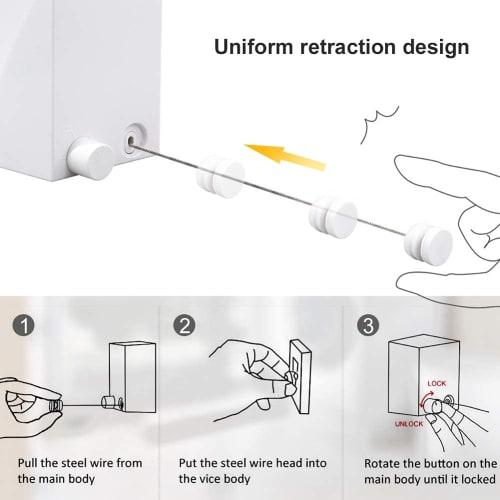 Uniform retraction design

1

Pull the steel wire from the main body

2

Put the steel wire head into the vice body

3

LOCK

UNLOCK

Rotate the button on the main body until it locked